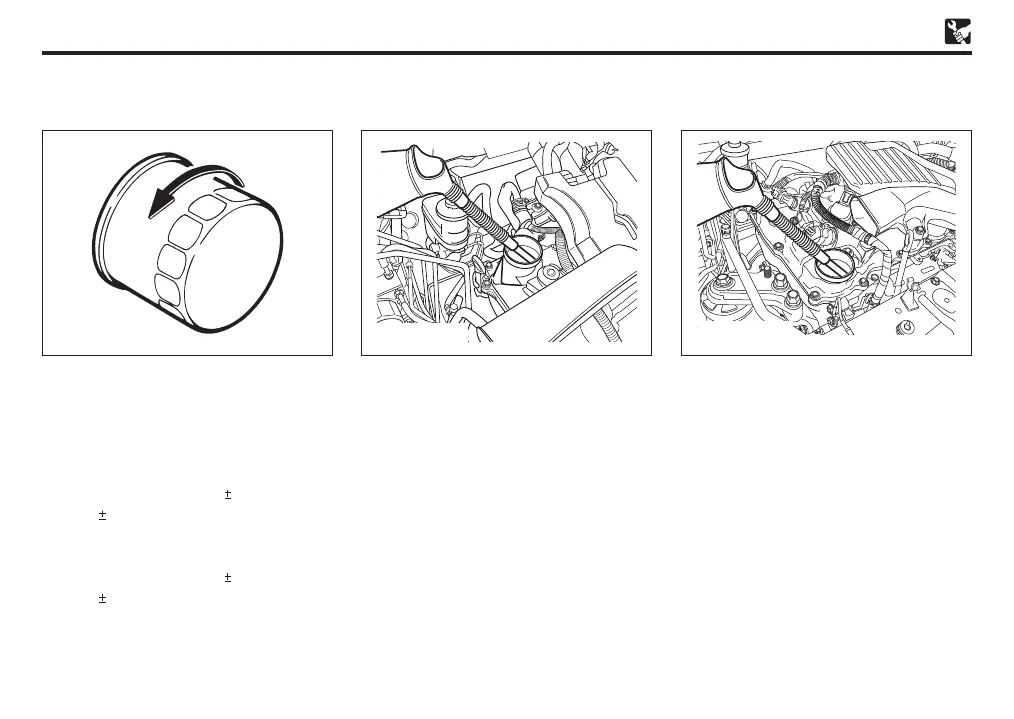 ±
±
±
±