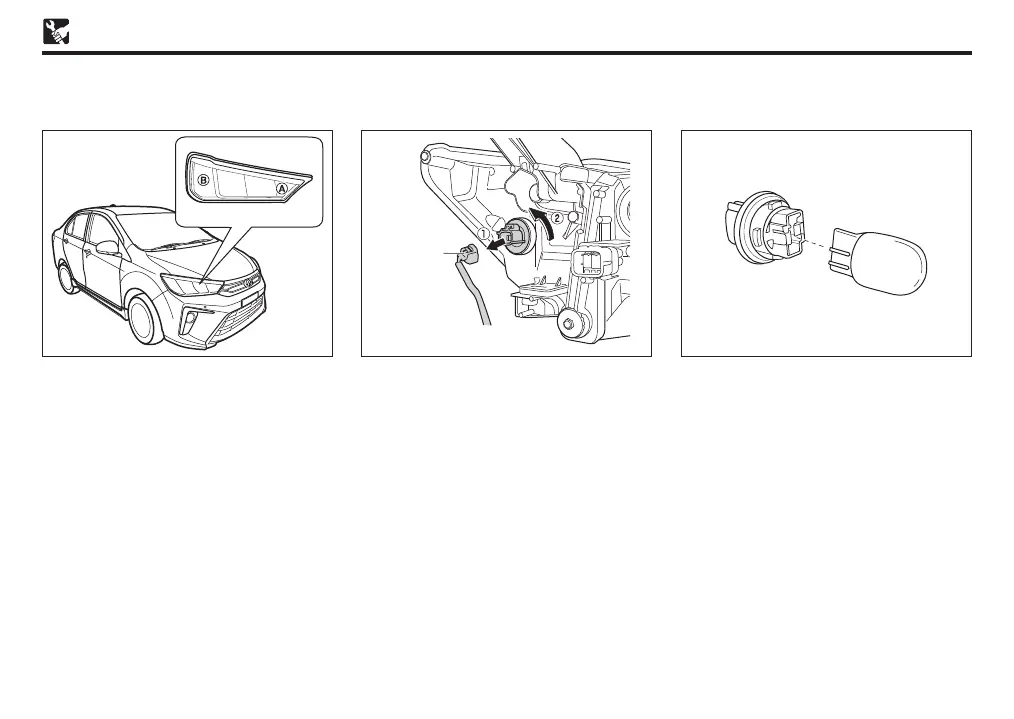 B
A

1
2