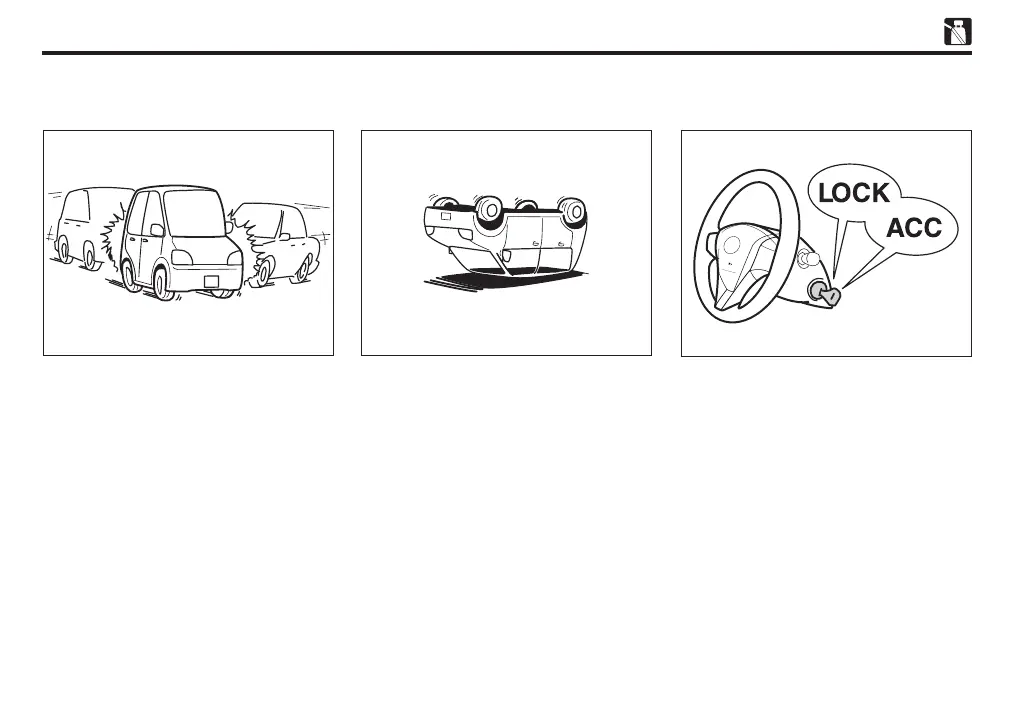 LOCK
ACC