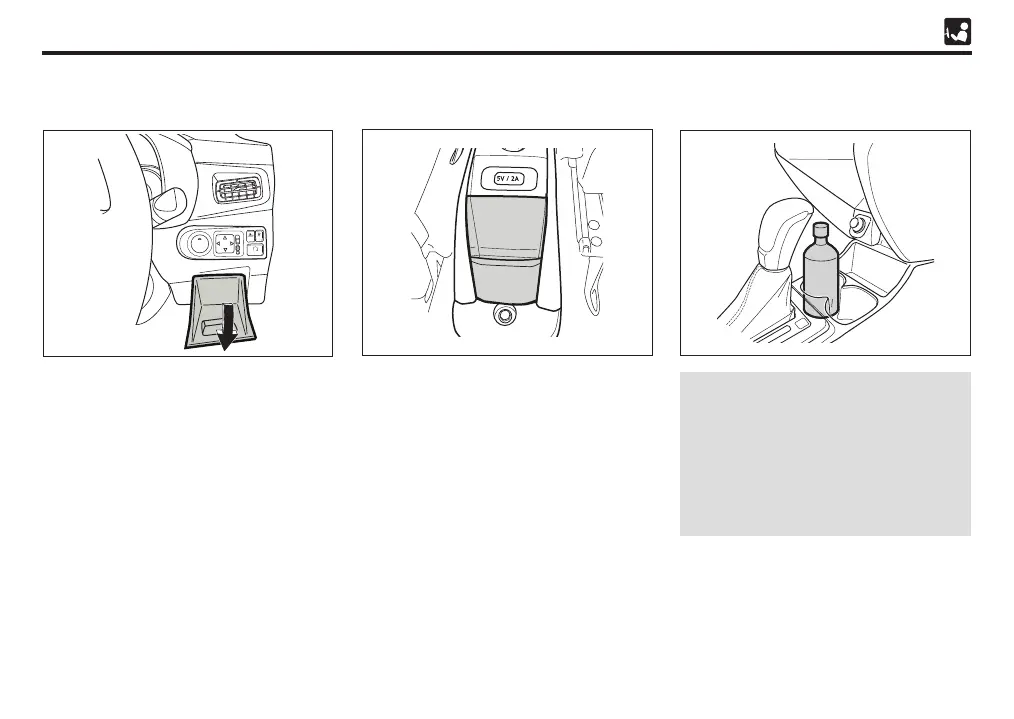 5V / 2A