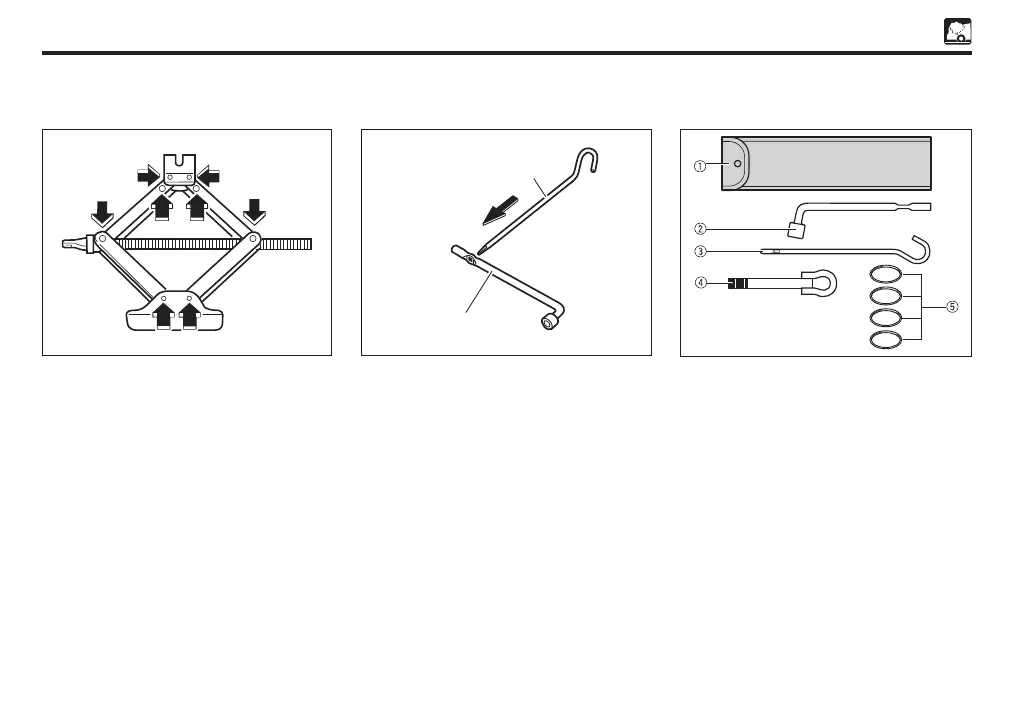 ①
②
③
④
⑤