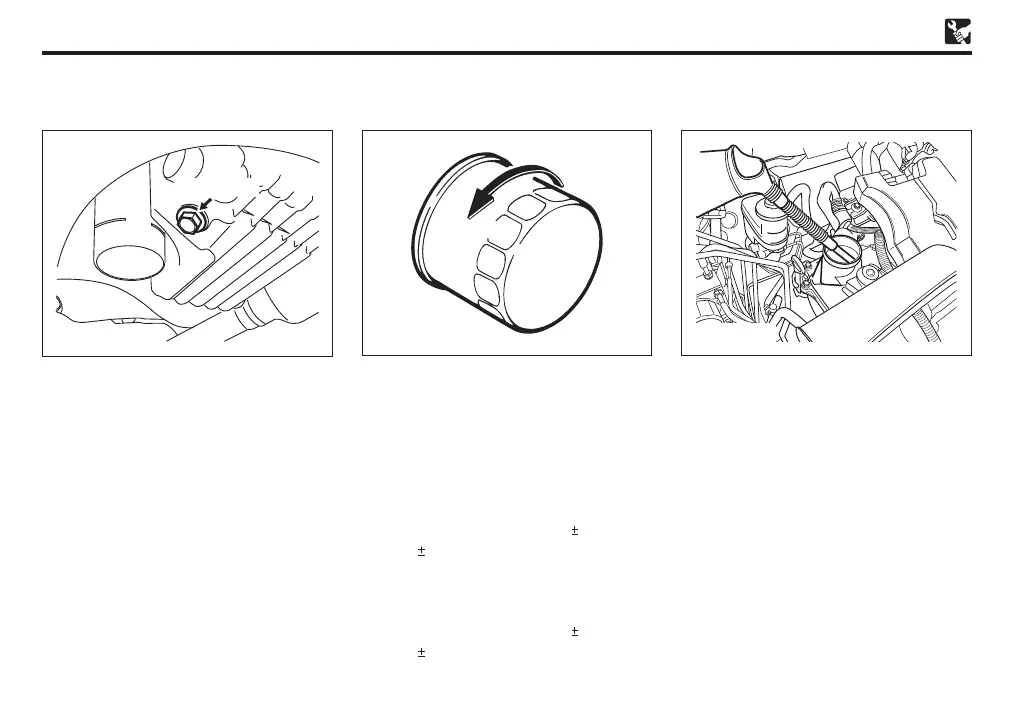 ±
±
±
±