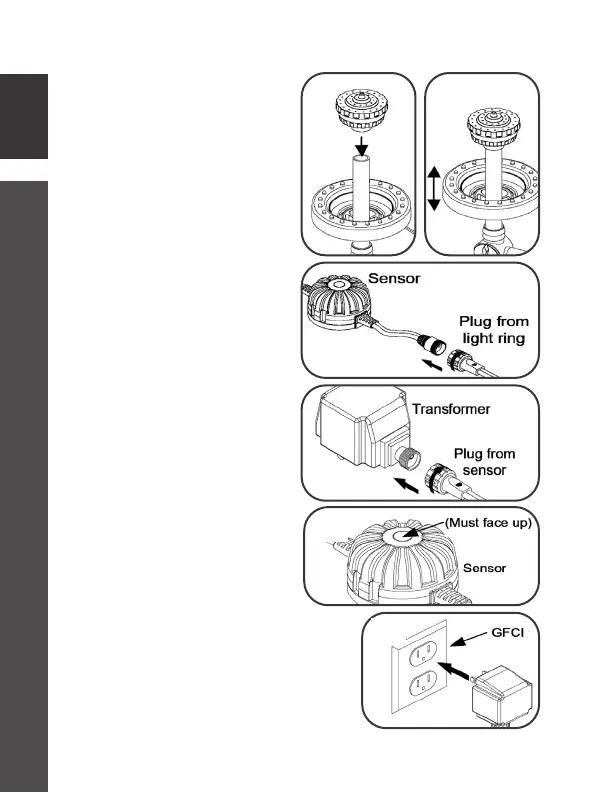 Sensor

Plug from light ring

Transformer

Plug from sensor

(Must face up)

Sensor

GFCI