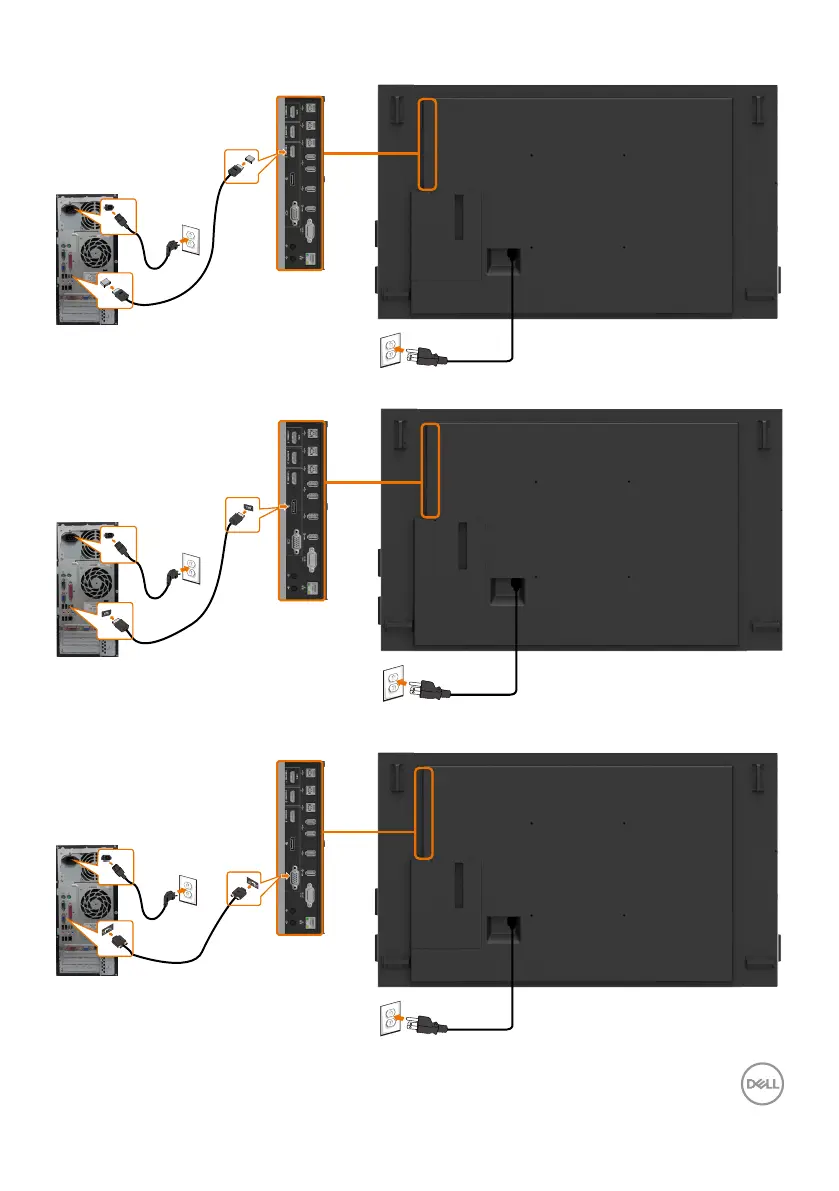 DELL