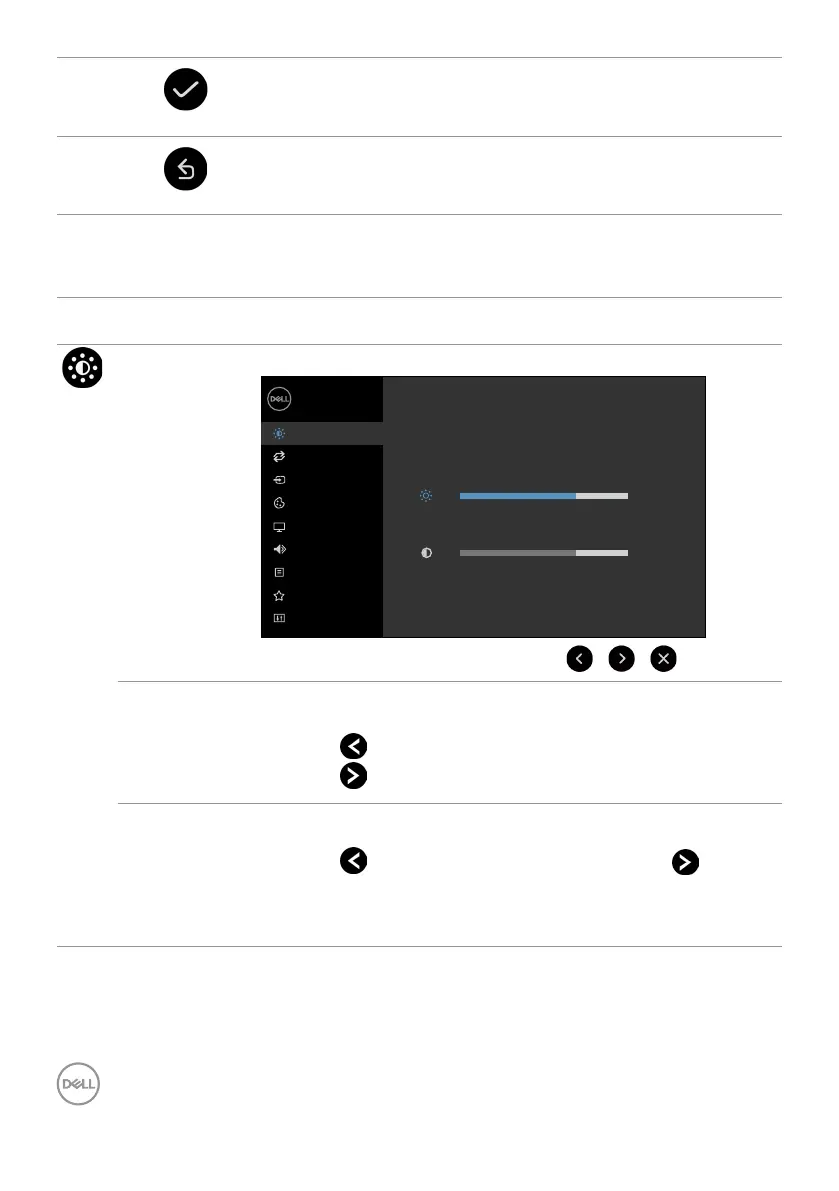 DELL

DELL