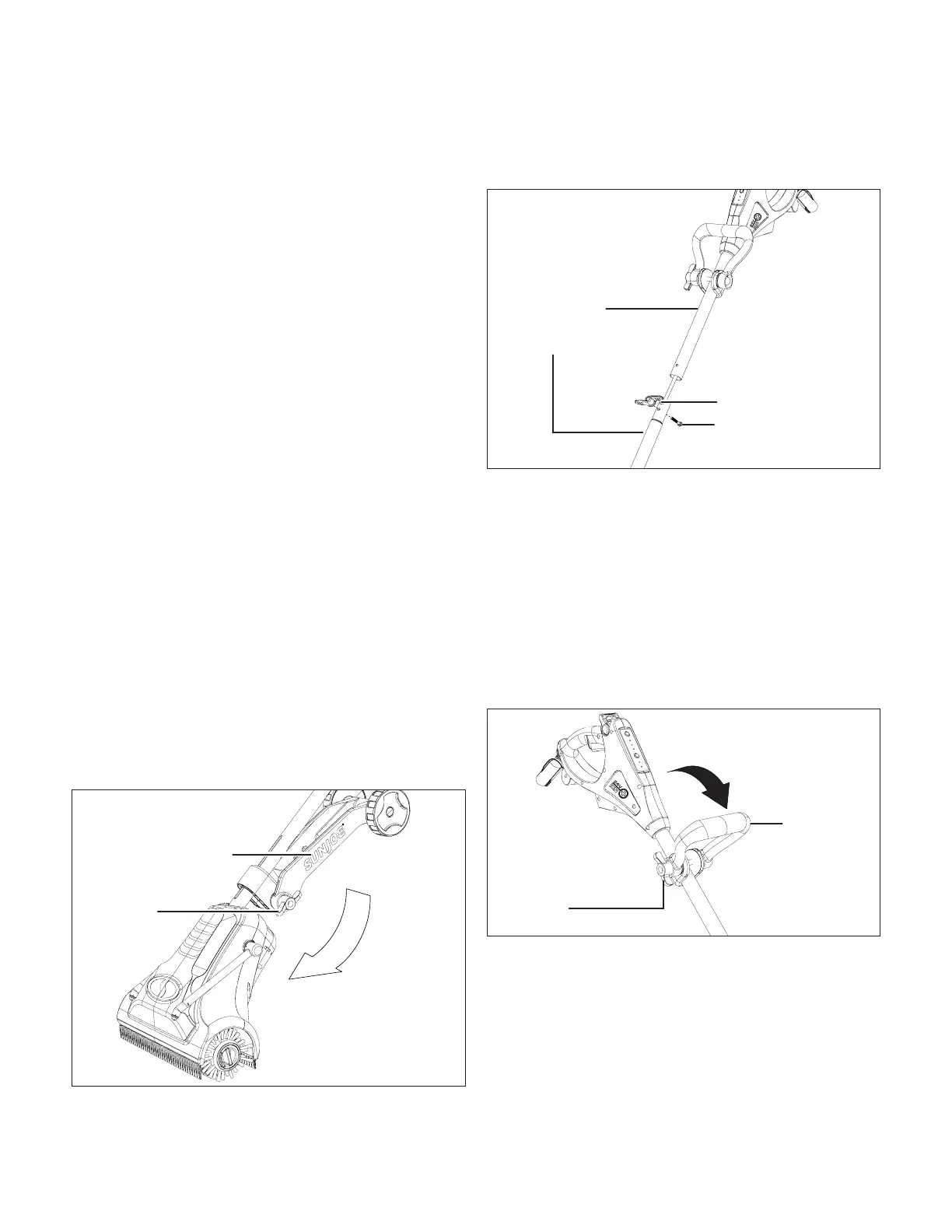 SUNJOE