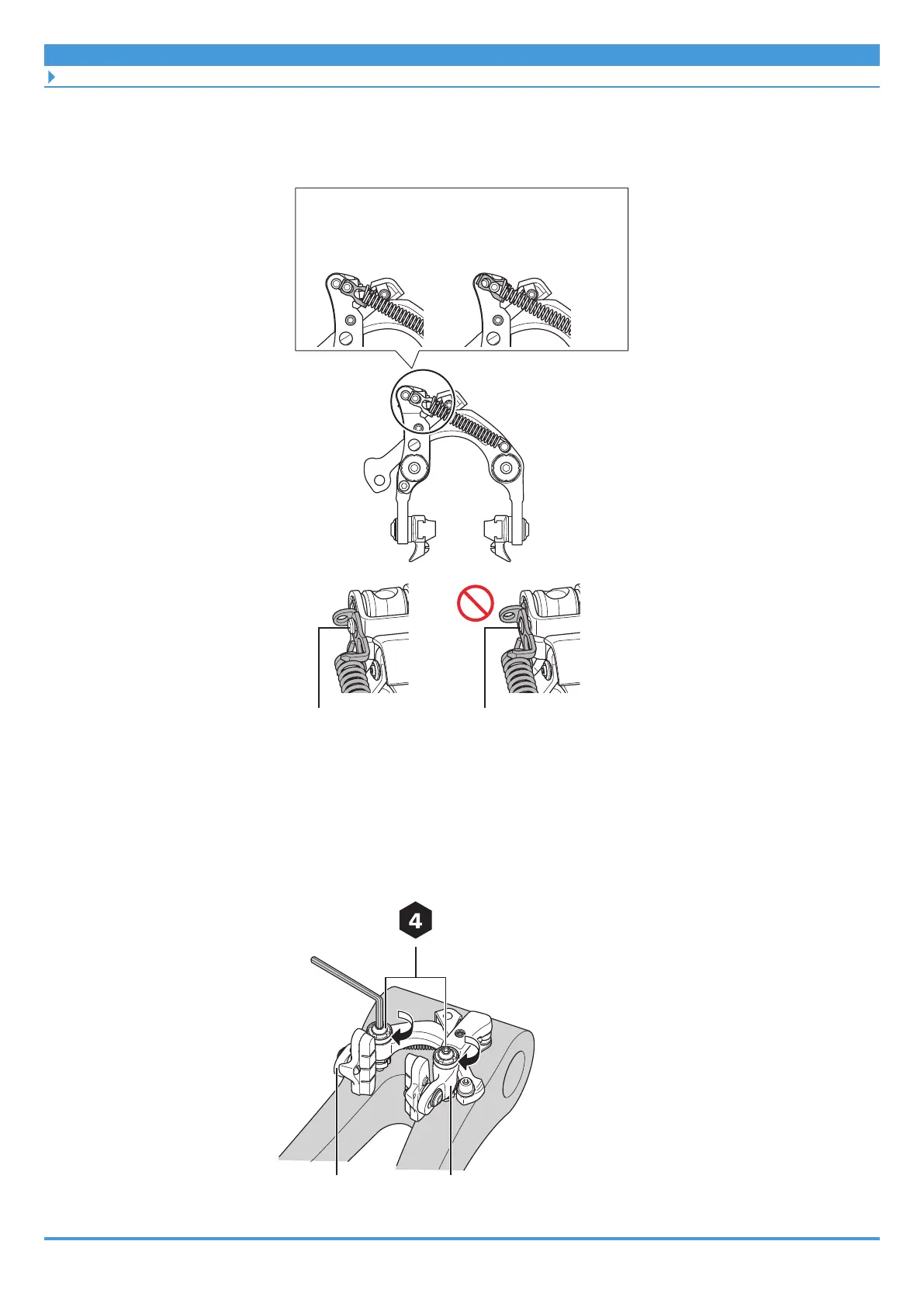 4