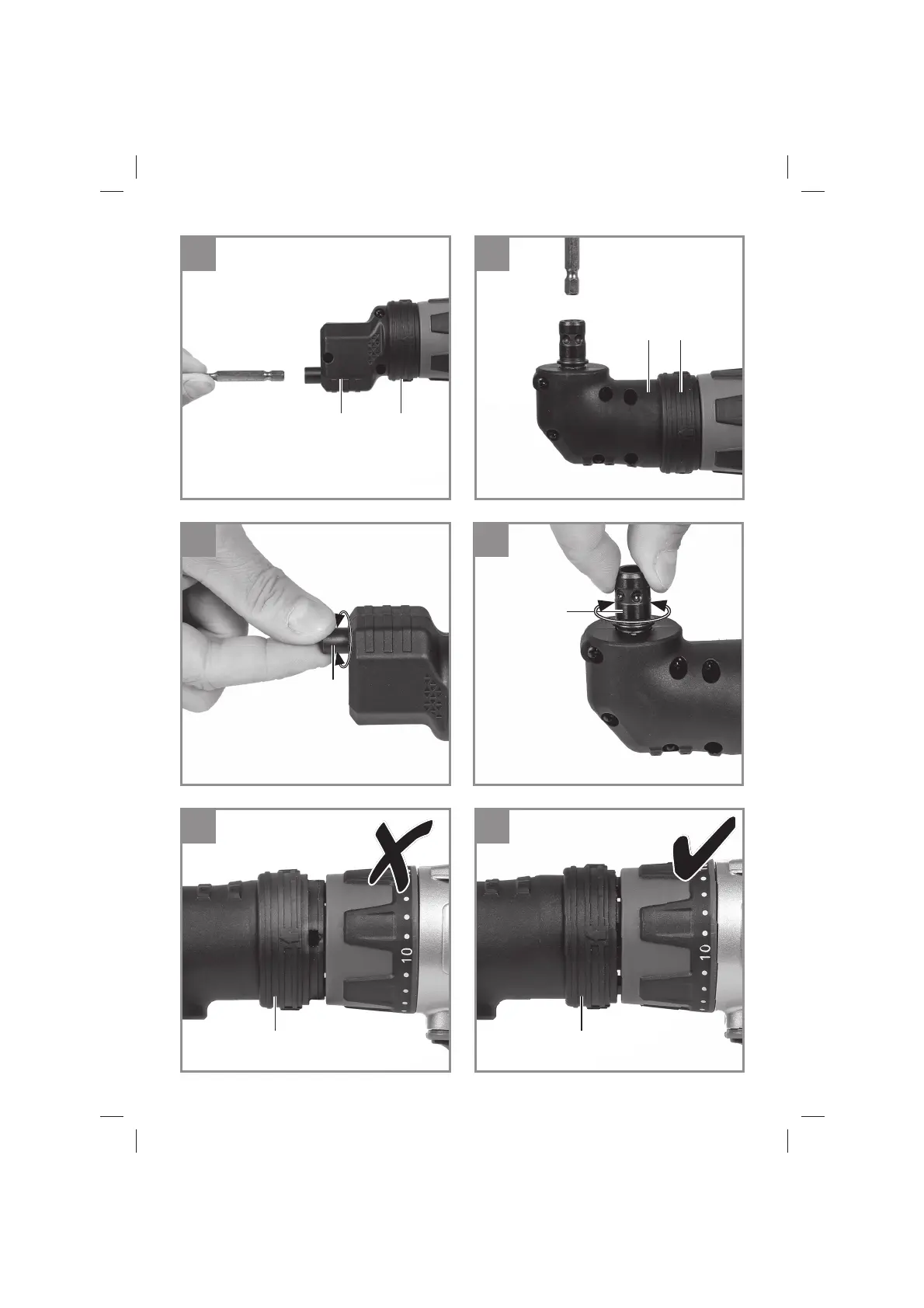 10

10