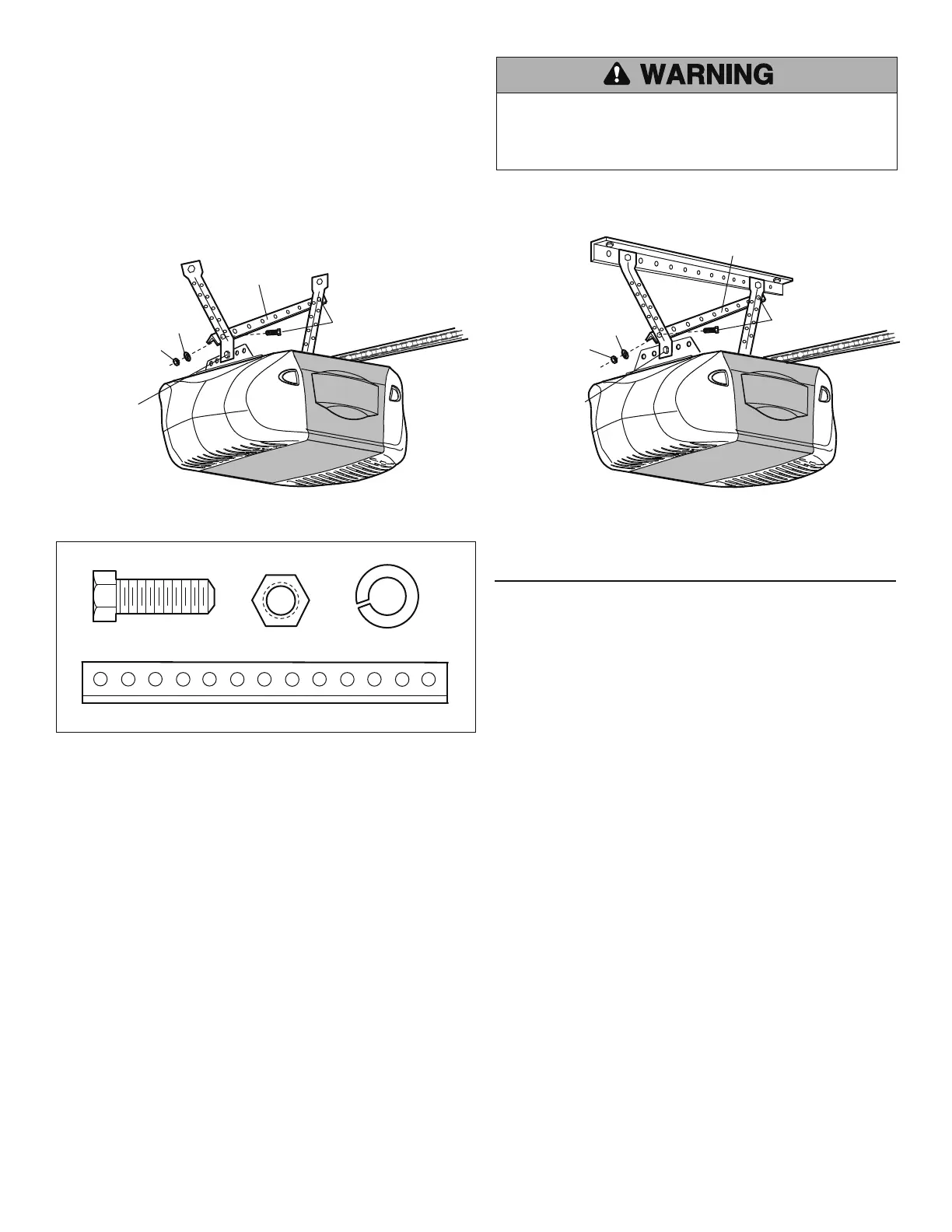 WARNING