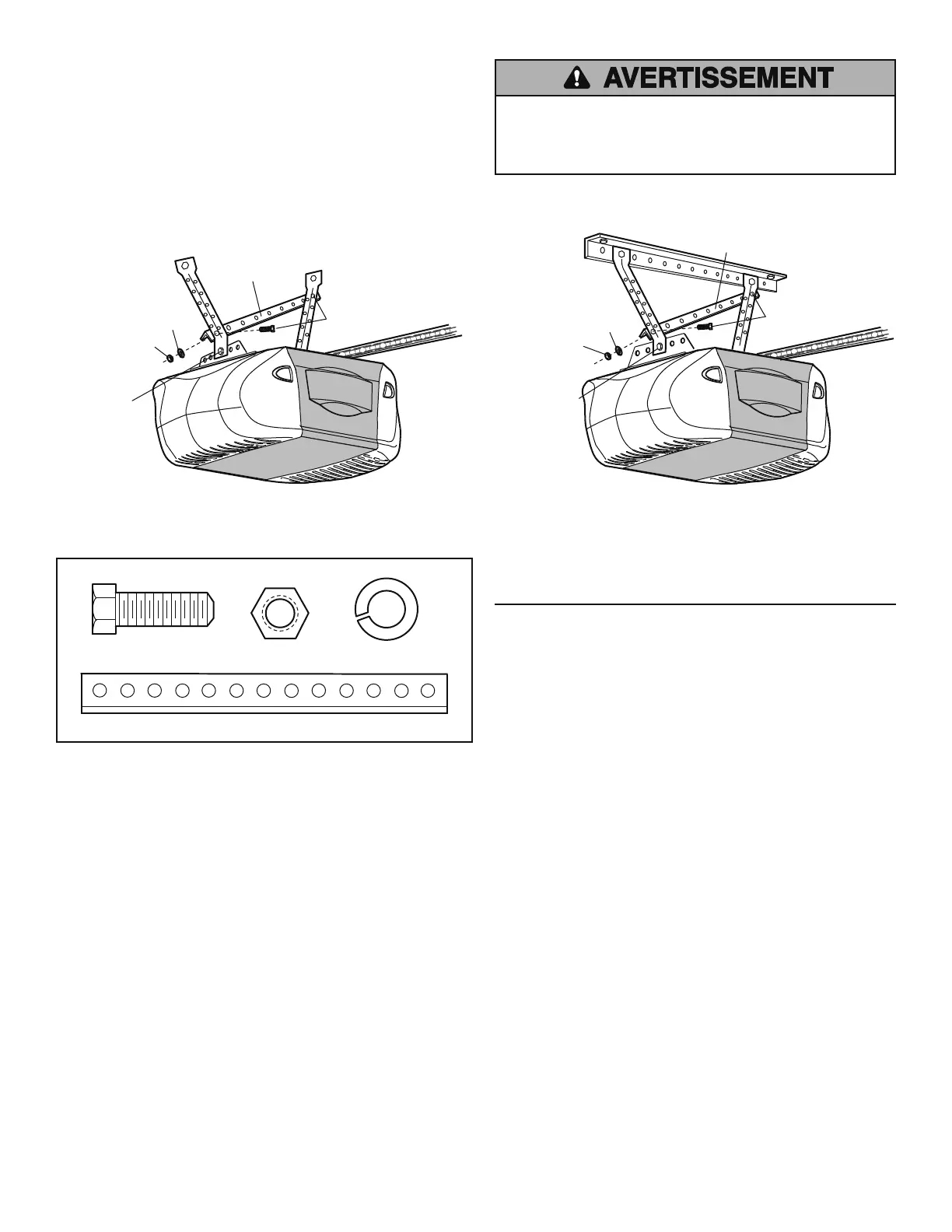 AVERTISSEMENT