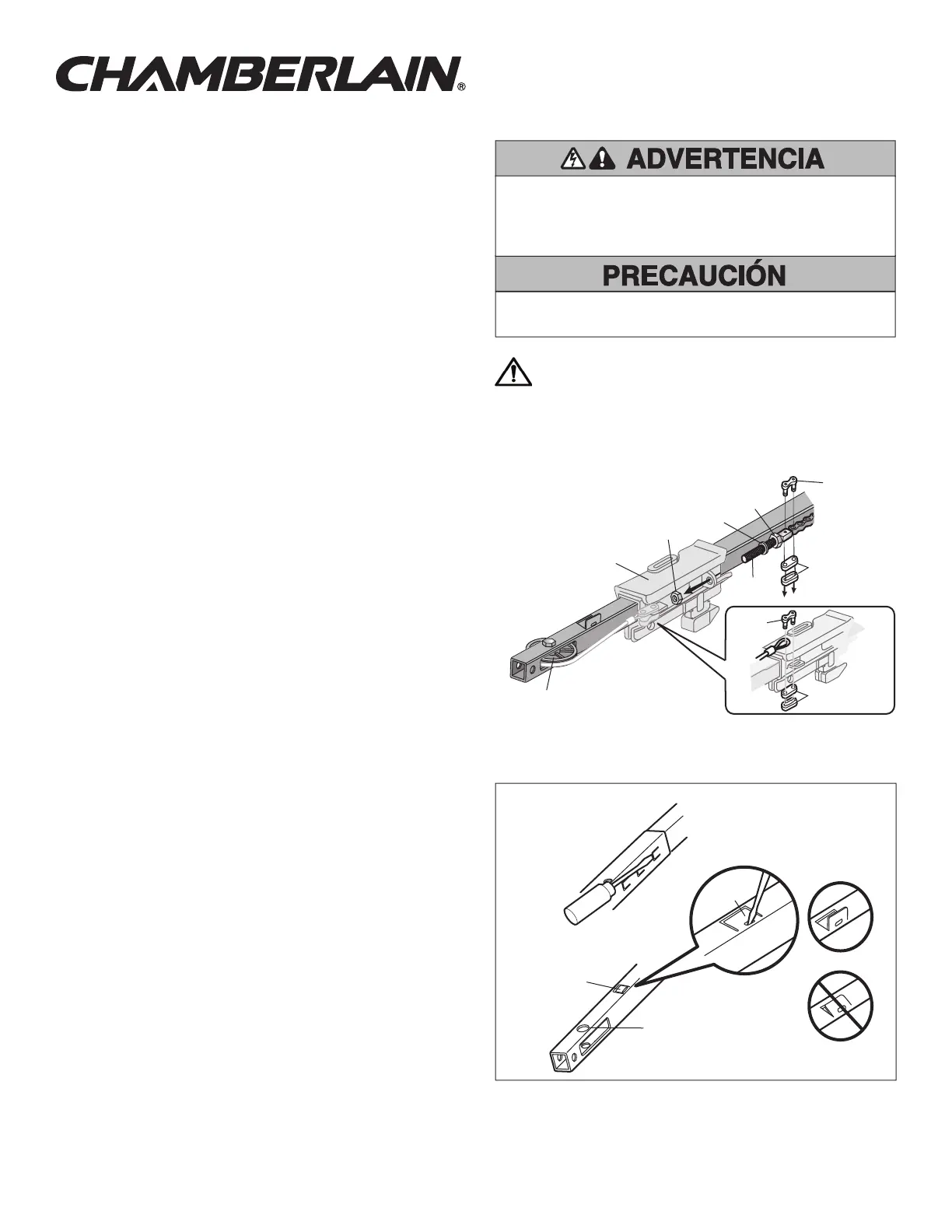 CHAMBERLAIN®

ADVERTENCIA

PRECAUCIÓN