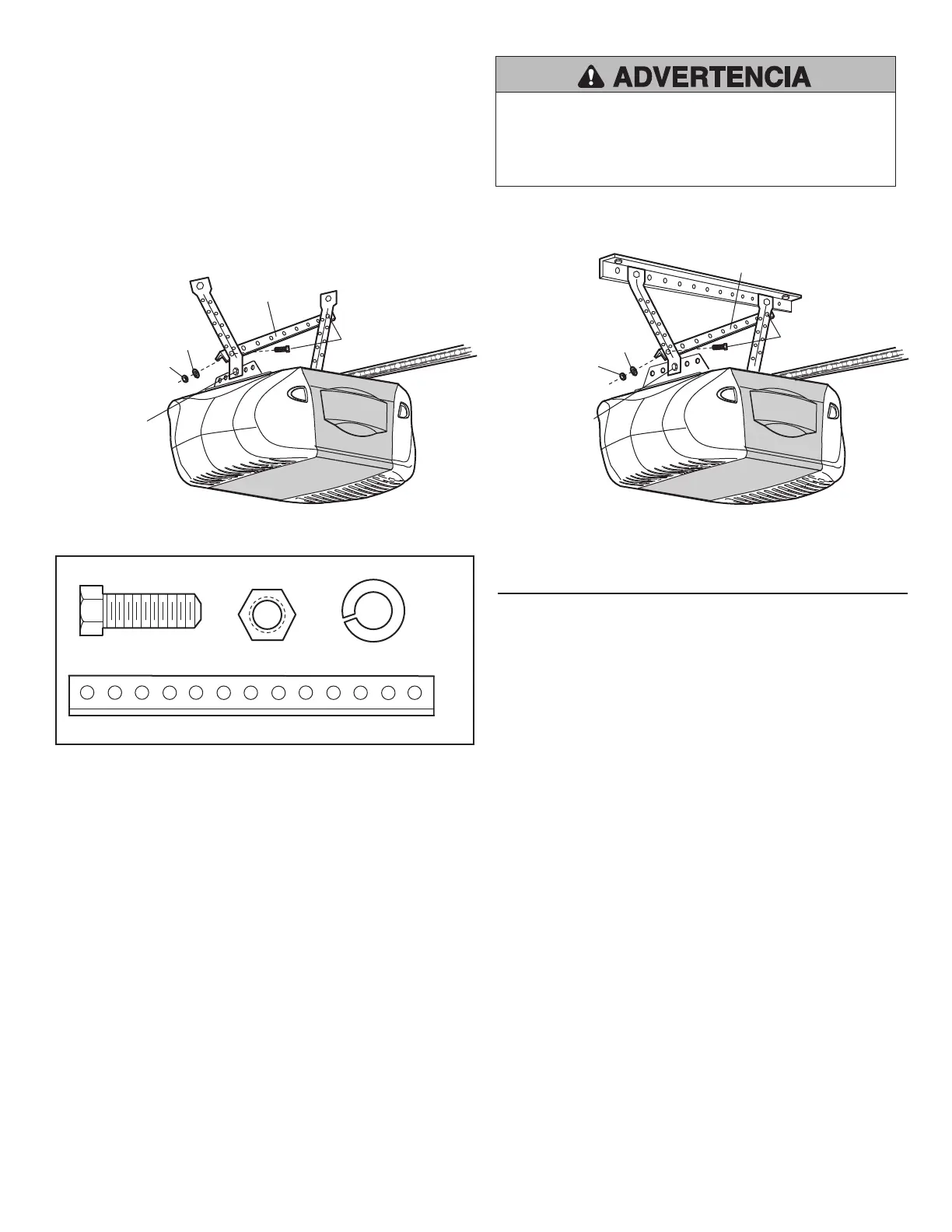 ADVERTENCIA