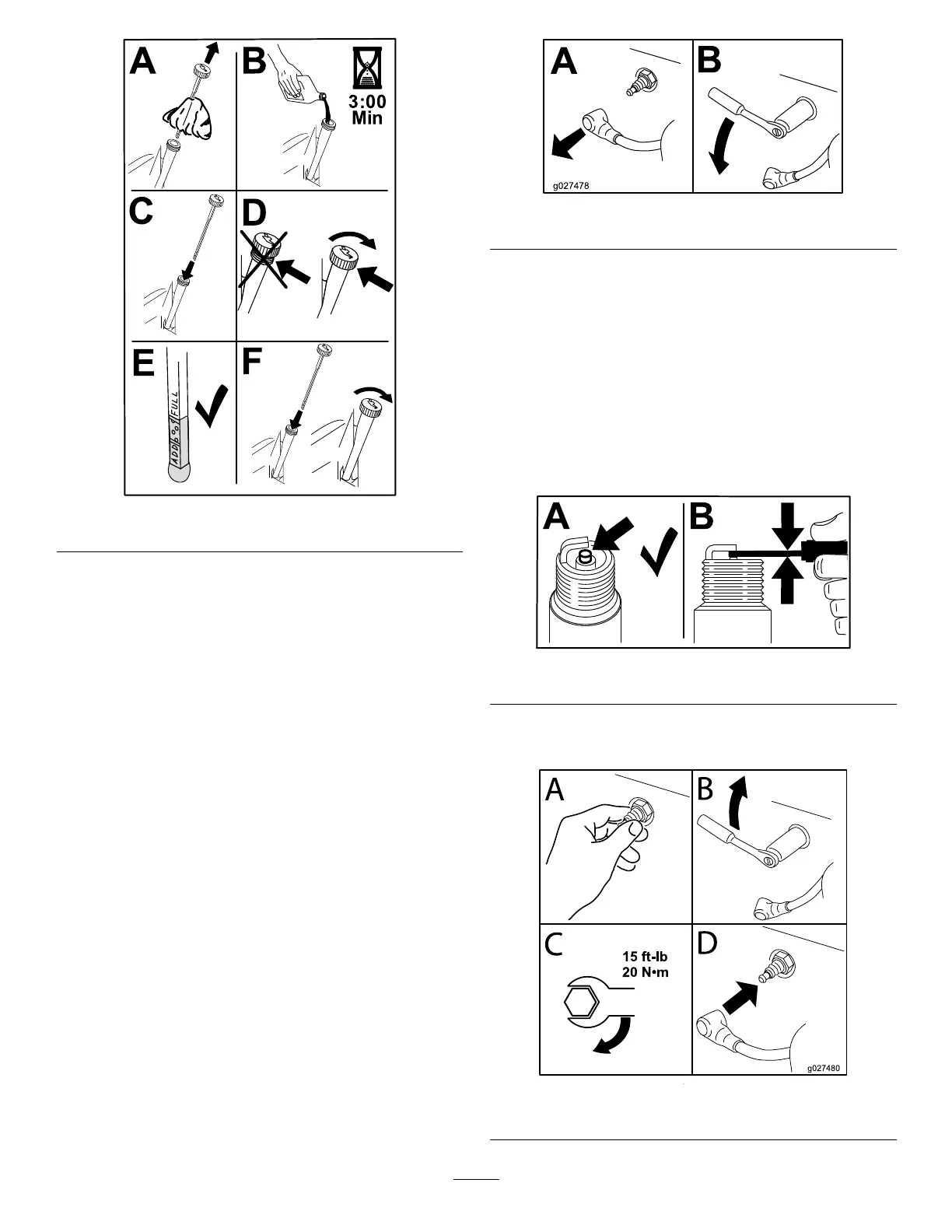 A
B
3:00
Min
C
D
E
ADD
FULL
F

A
B
g027478

A
B

A
B
C
15 ft-lb
20 N•m
D
g027480