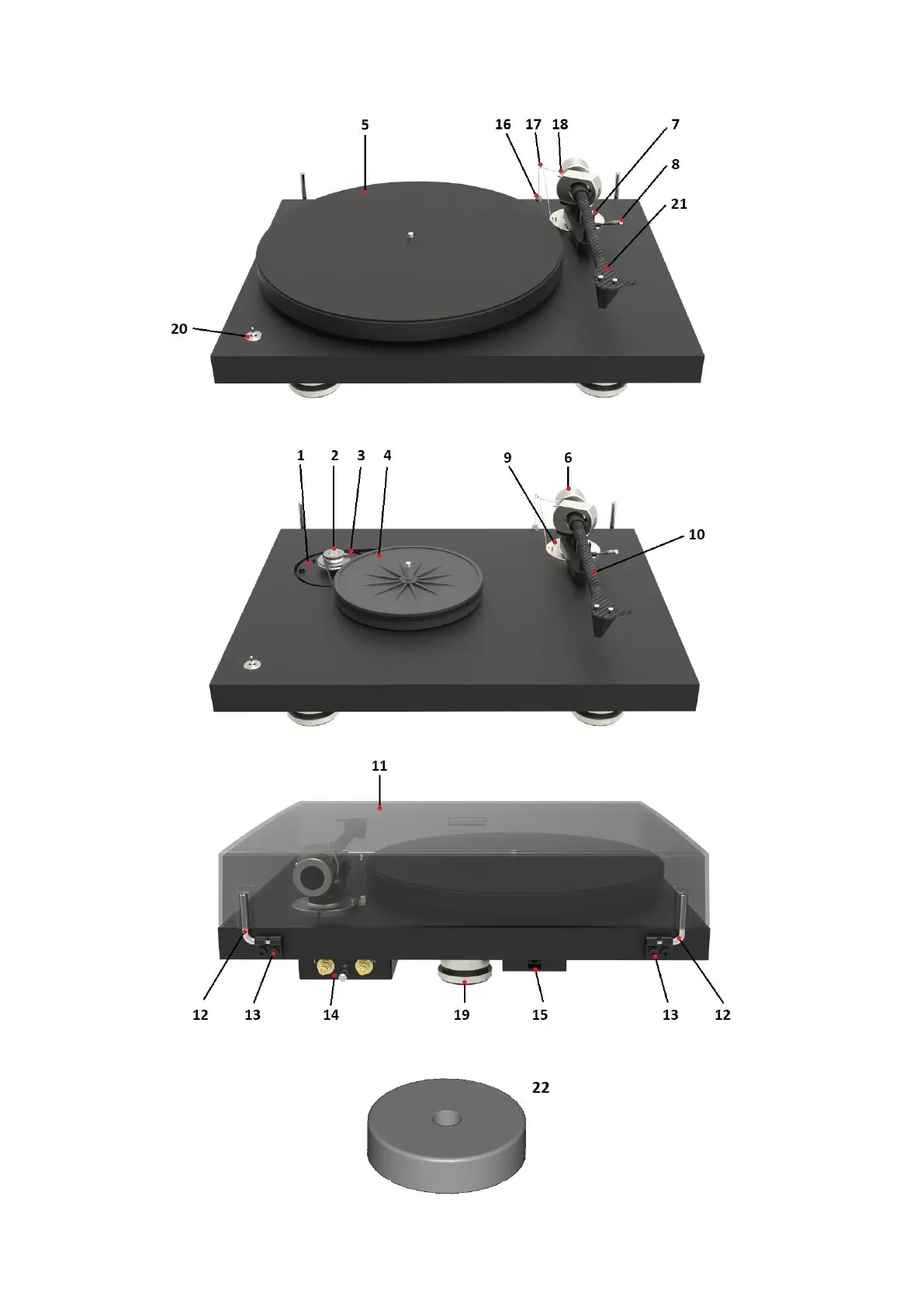 5
16 17 18
7
8
21
20

1 2 3 4
9 6
10

11
12 13 14 19 15 13 12

22