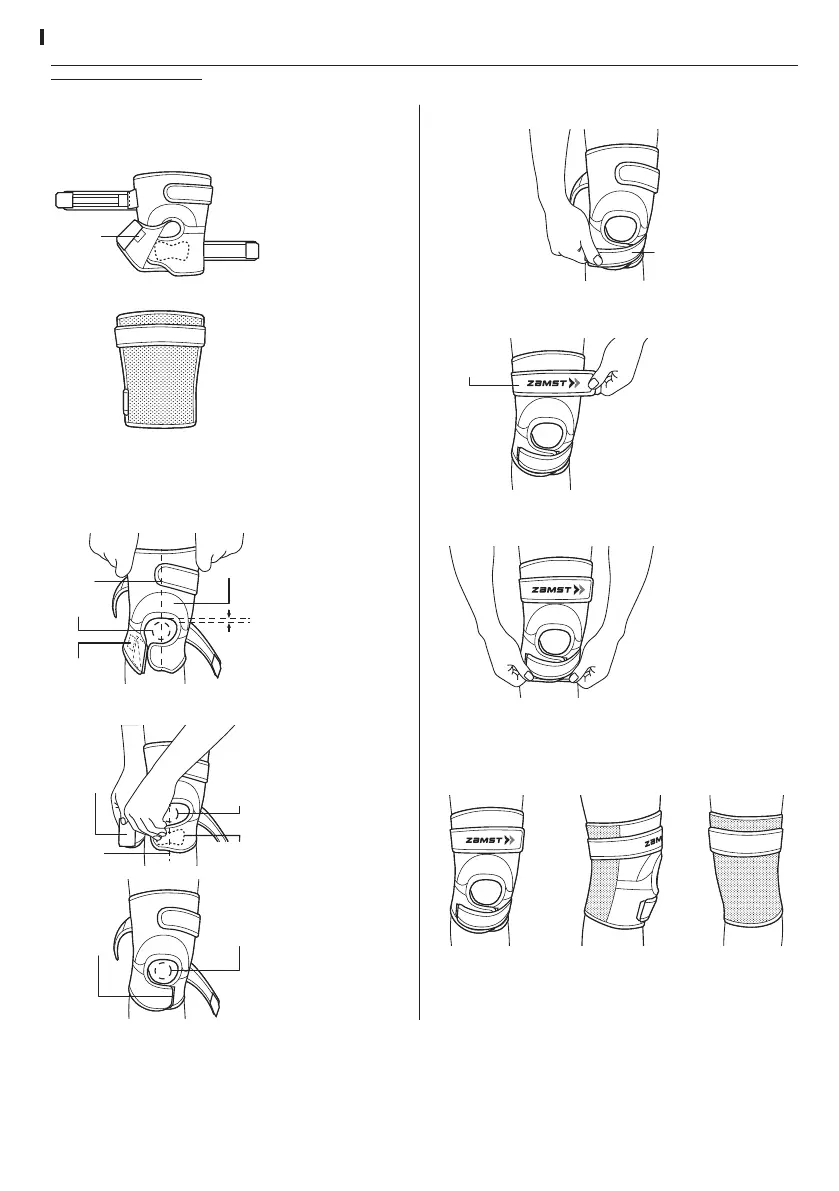 ZAMST

ZAMST

ZAMST

ZAMST