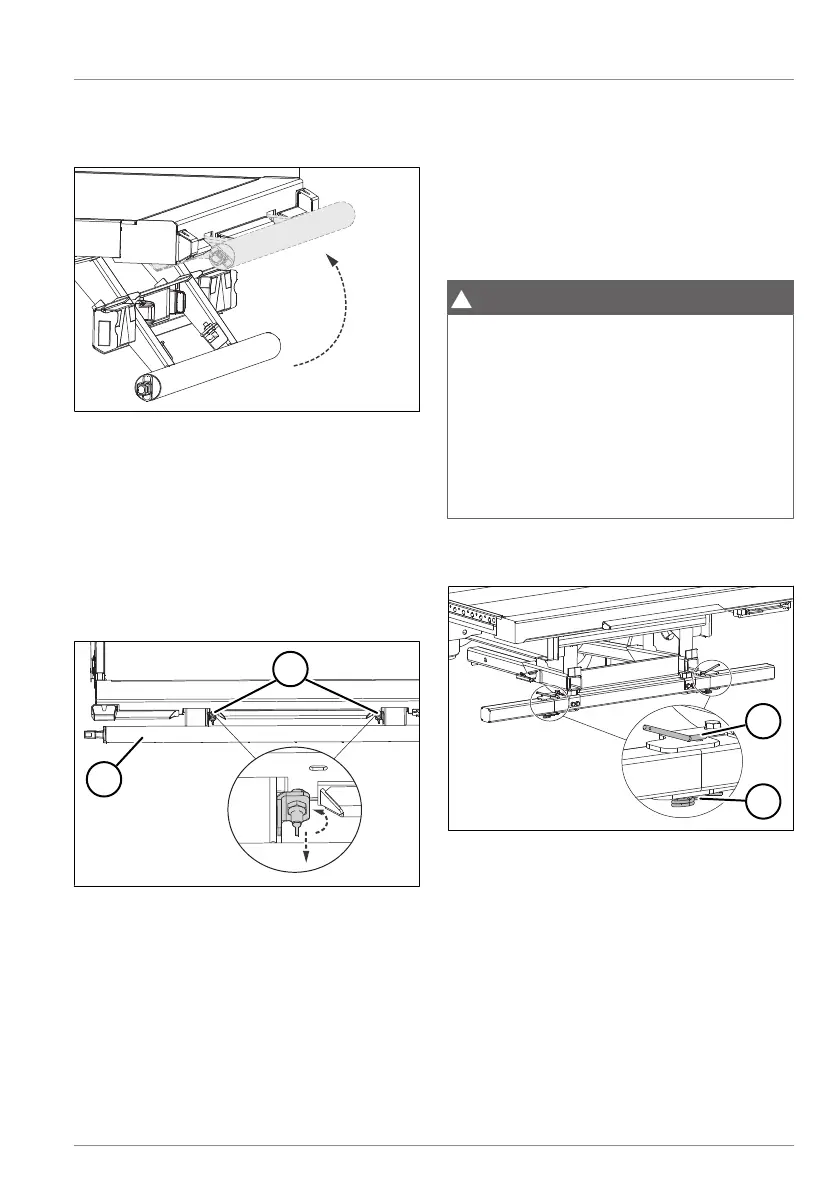 !