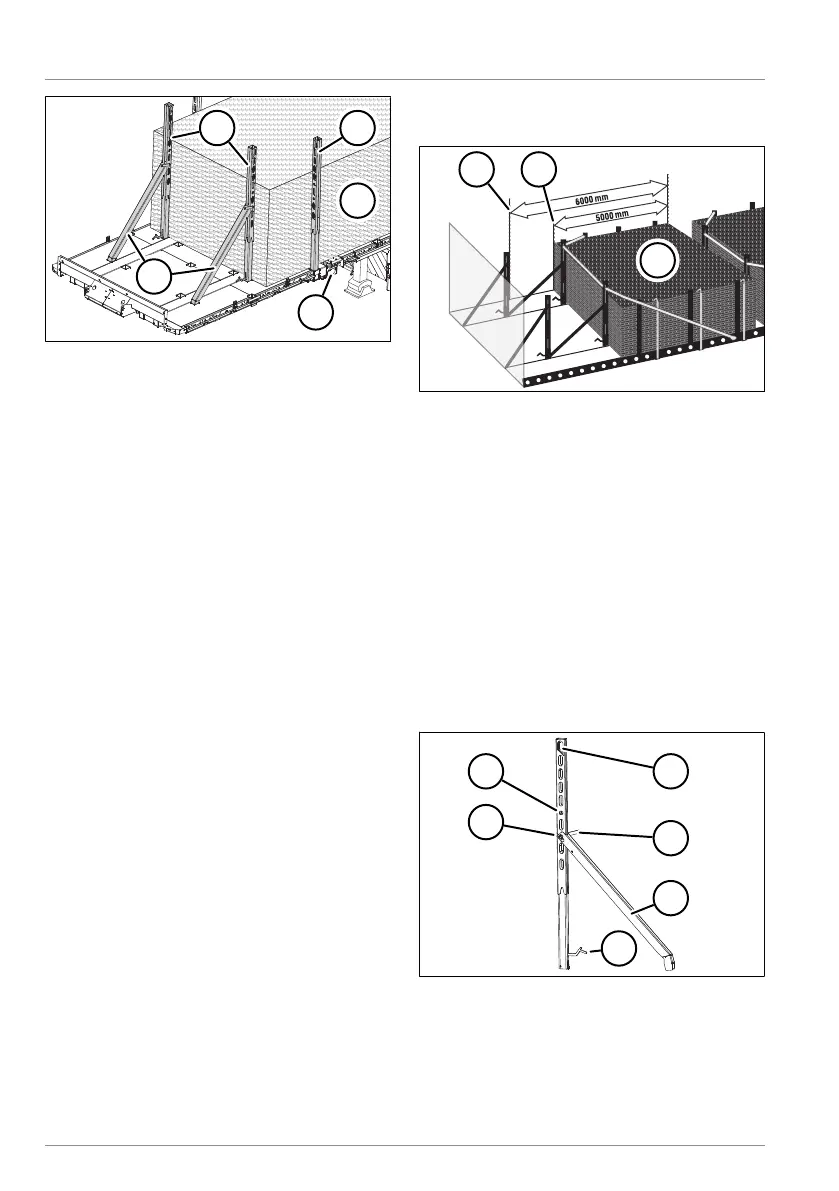 6000 mm
5000 mm