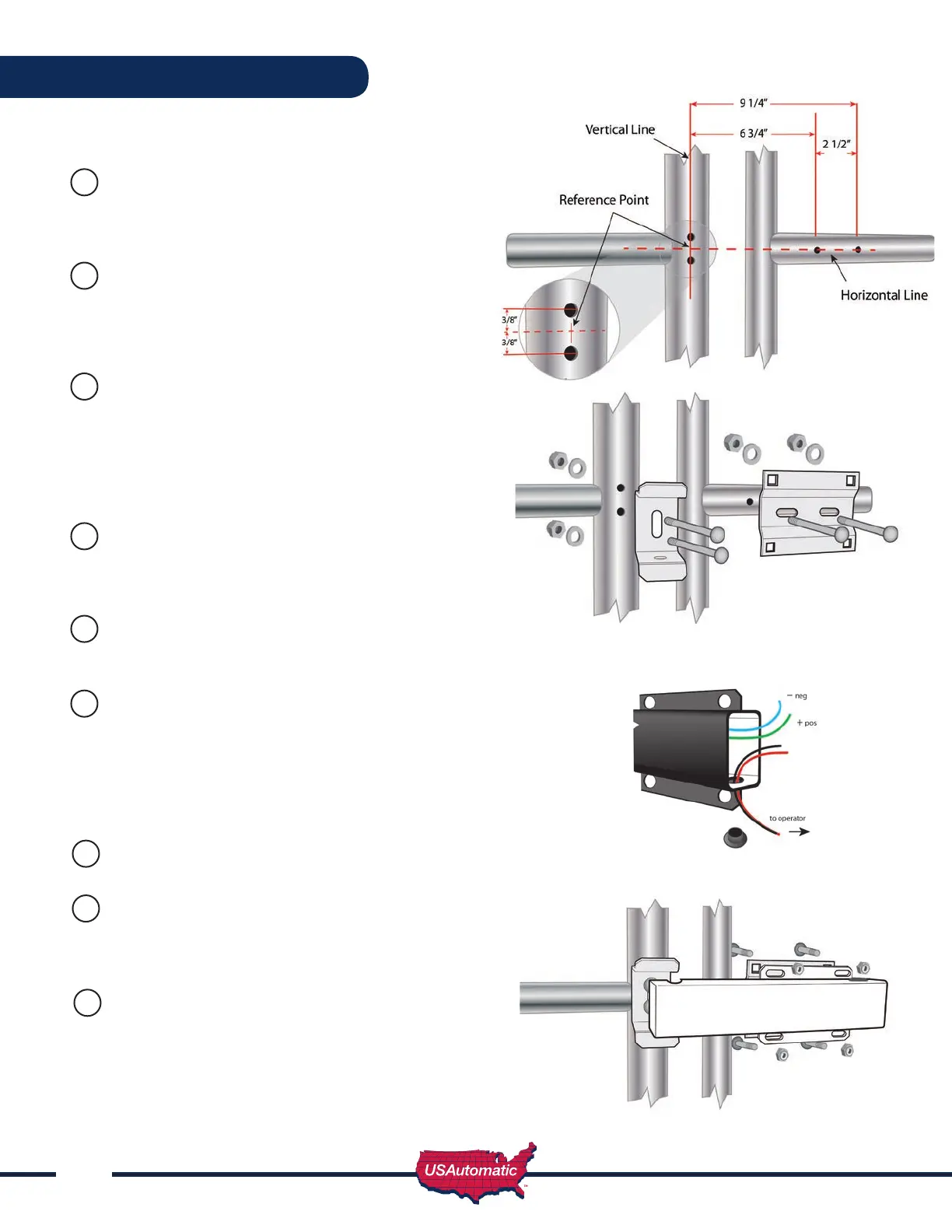 9 1/4"

Vertical Line

6 3/4"

2 1/2"

Reference Point

Horizontal Line

3/8"

3/8"

− neg

+ pos

to operator

USAutomatic