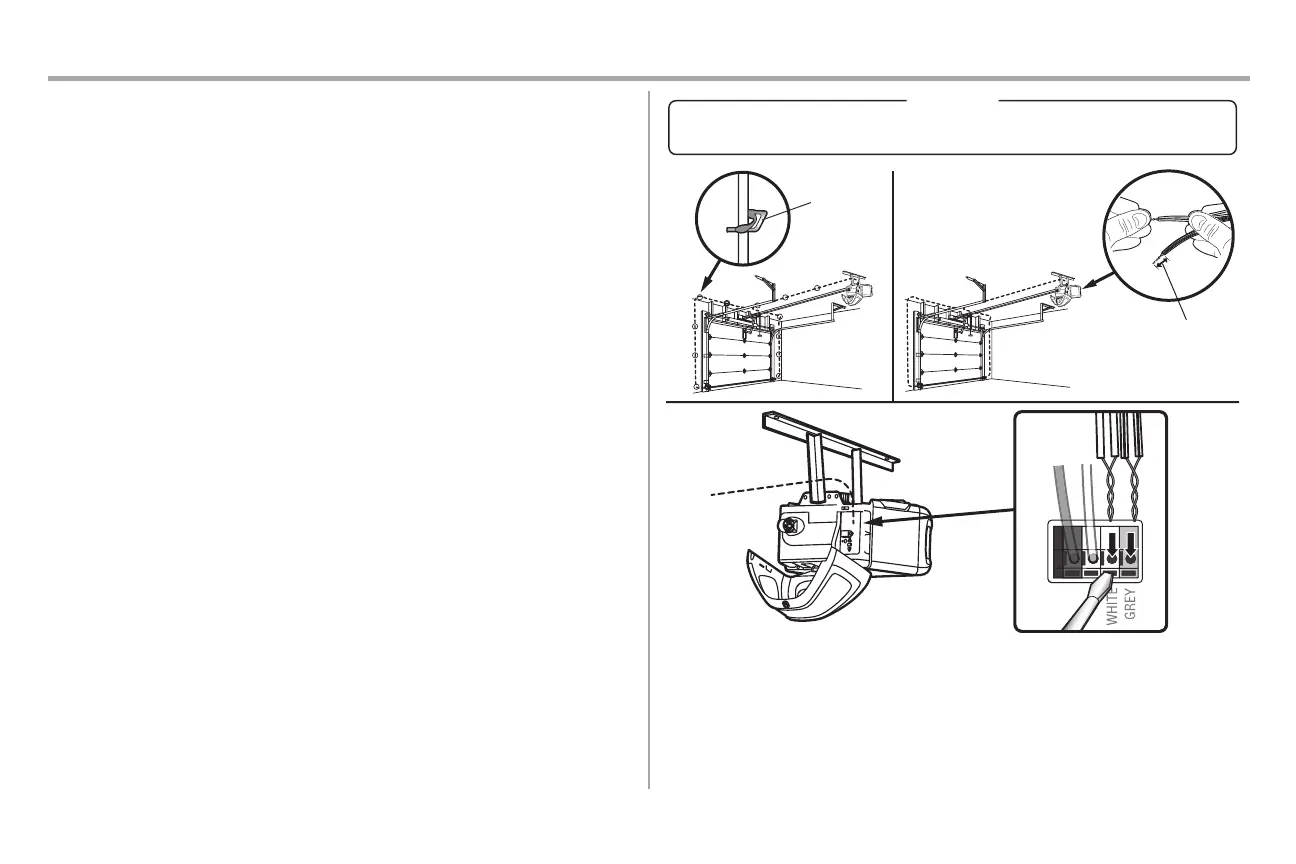 WHITE
GREY