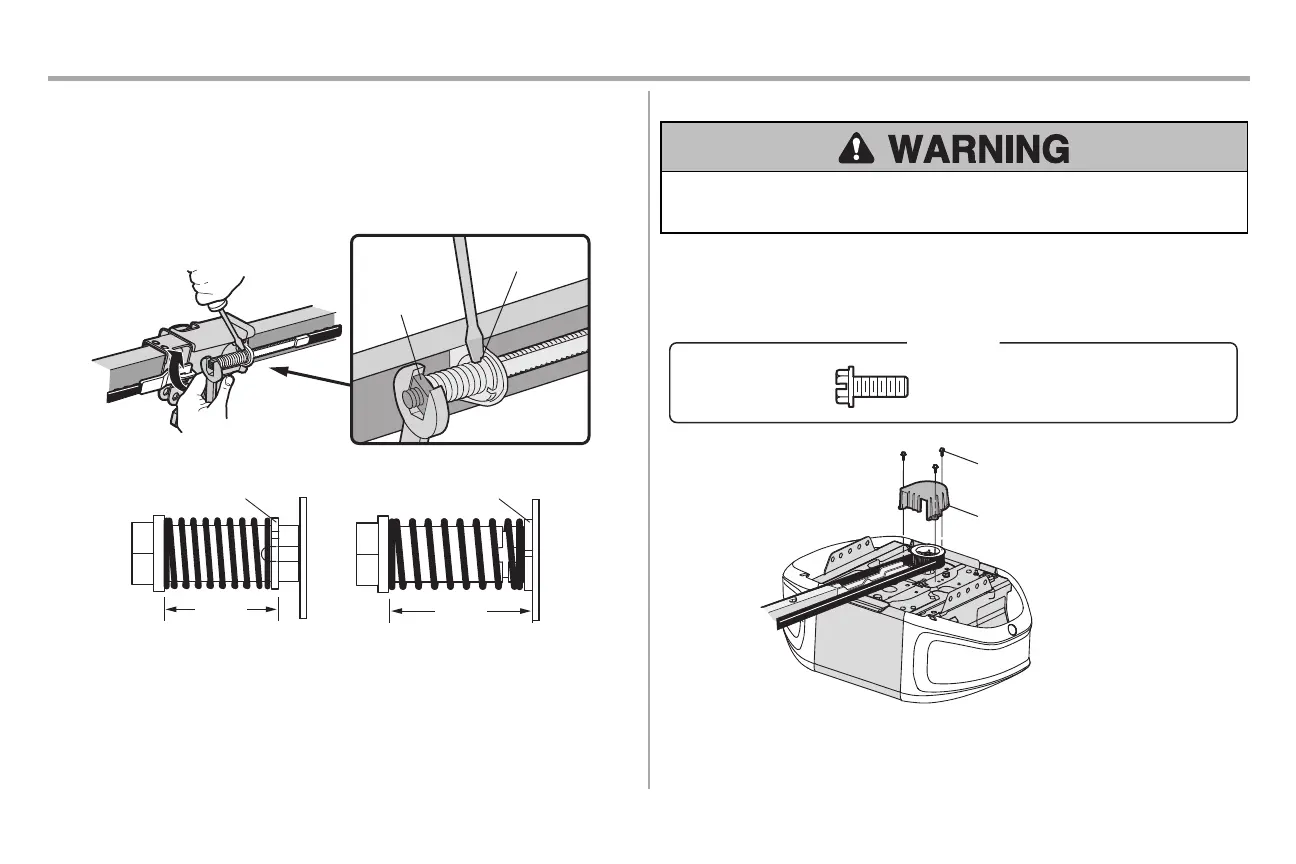 WARNING