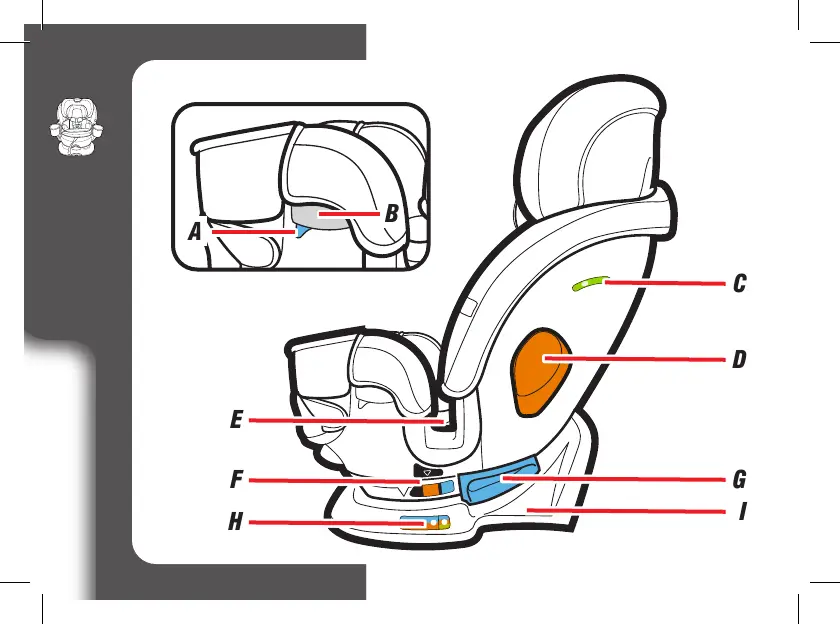 A
B
C
D
E
F
G
H
I