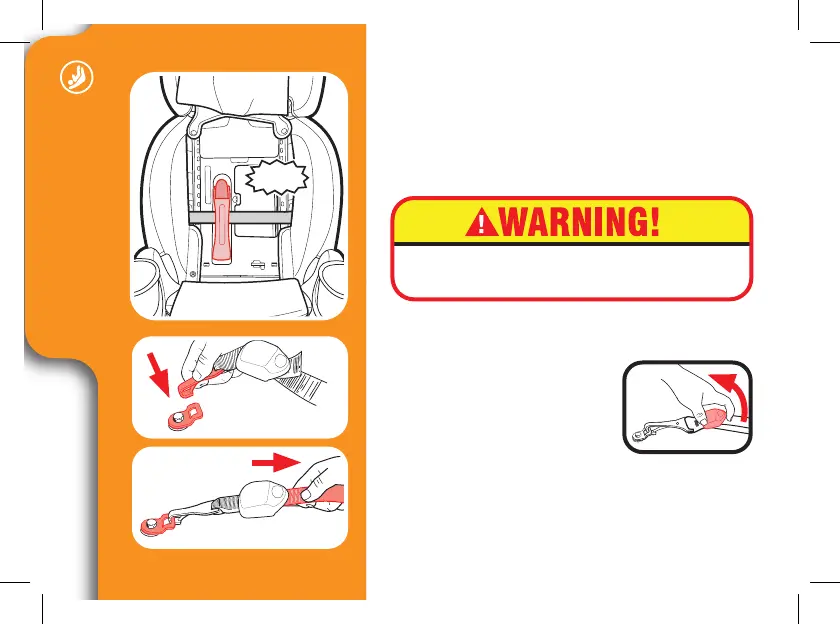 WARNING!