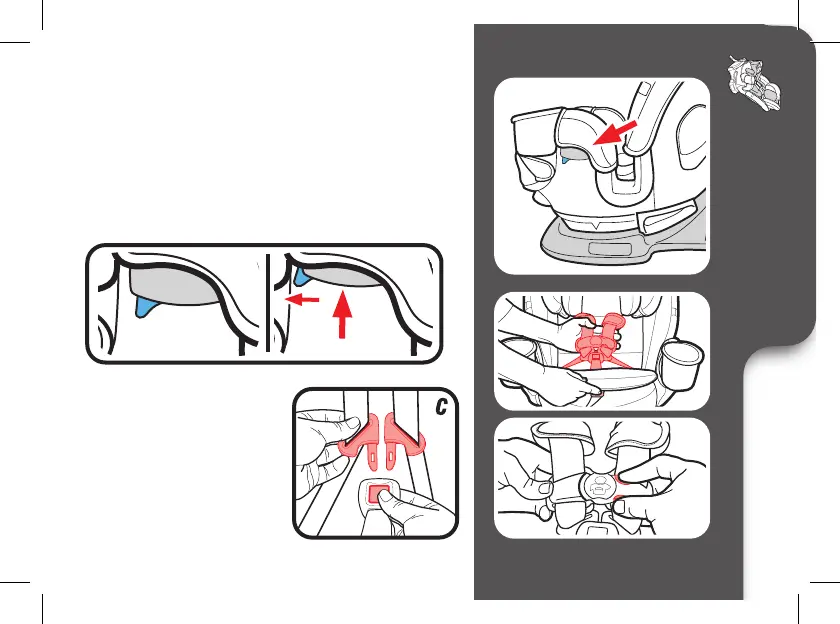 C