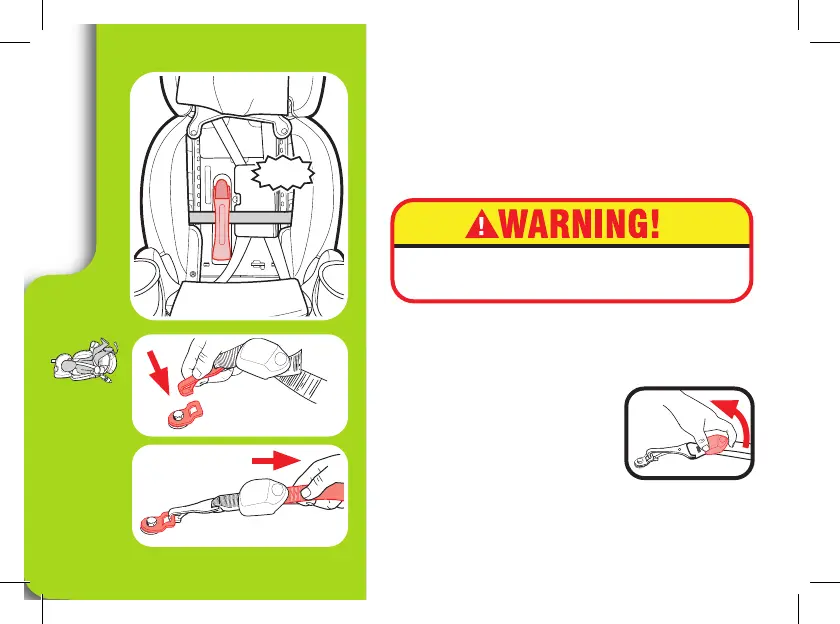 WARNING!