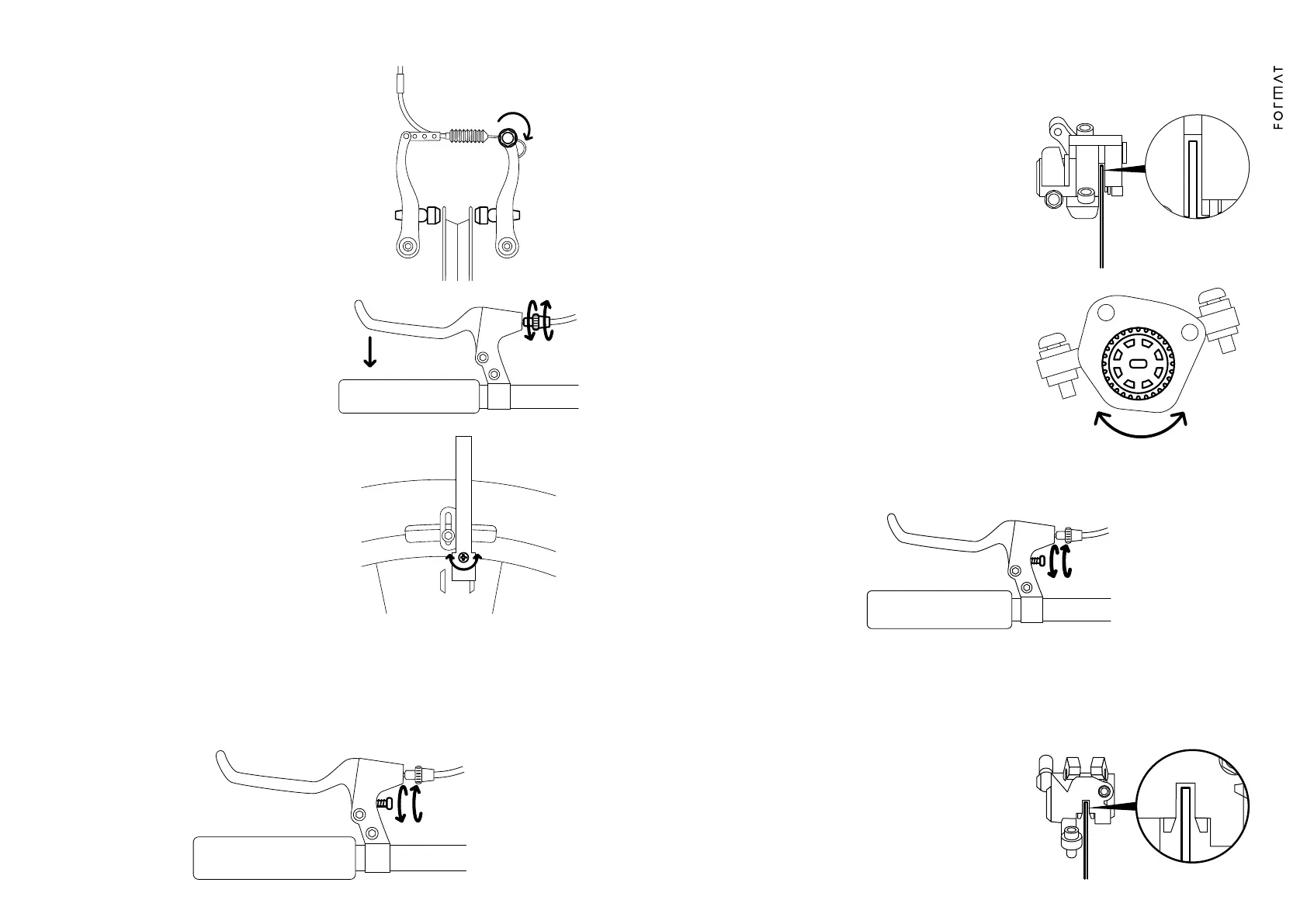 FORMAT