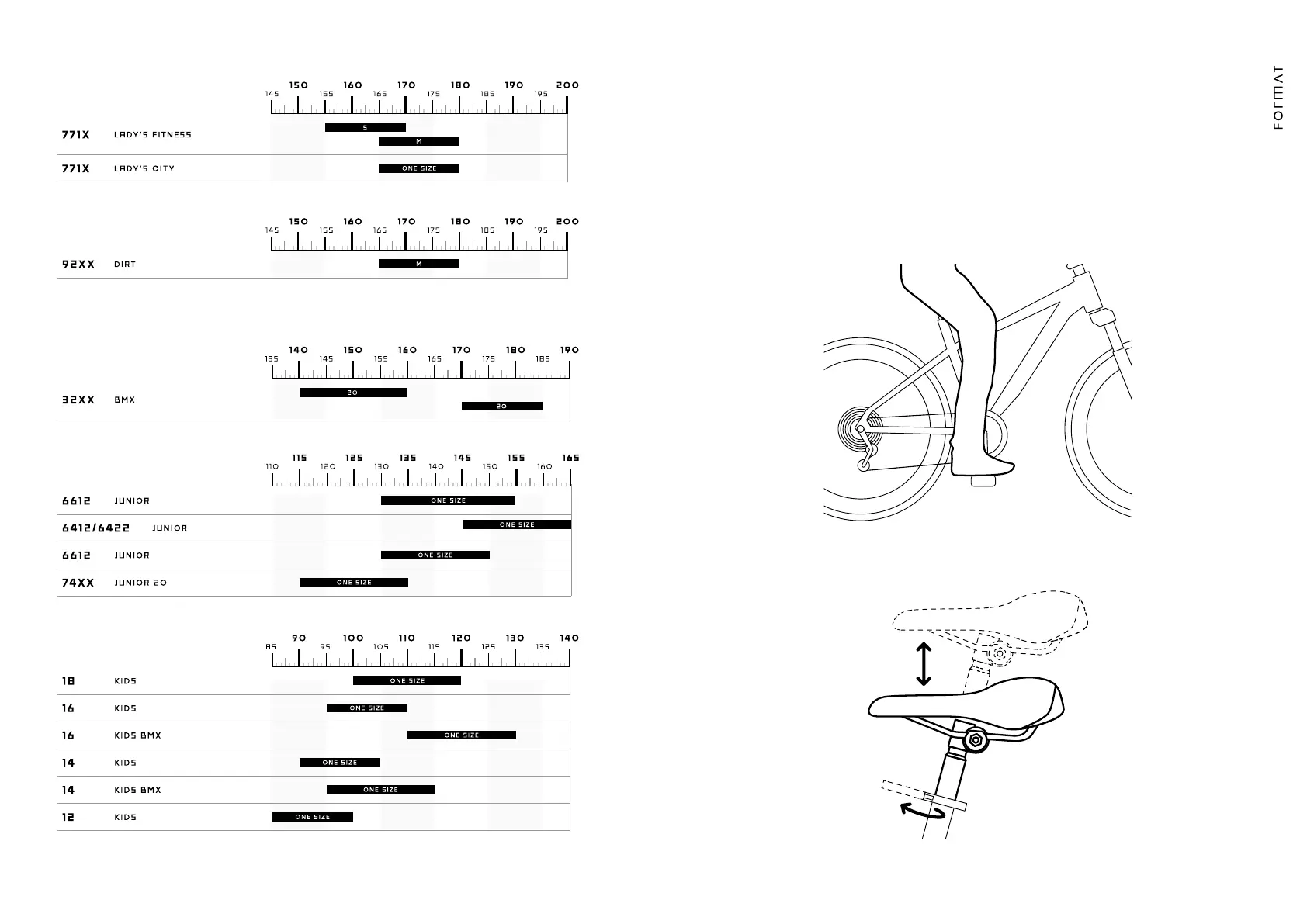 150 160 170 180 190 200
145 155 165 175 185 195

771X LADY'S FITNESS S M

771X LADY'S CITY ONE SIZE

150 160 170 180 190 200
145 155 165 175 185 195

92XX DIRT M

140 150 160 170 180 190
135 145 155 165 175 185

32XX BMX 20 20

115 125 135 145 155 165
110 120 130 140 150 160

6612 JUNIOR ONE SIZE

6412/6422 JUNIOR ONE SIZE

6612 JUNIOR ONE SIZE

74XX JUNIOR 20 ONE SIZE

90 100 110 120 130 140
85 95 105 115 125 135

18 KIDS ONE SIZE

16 KIDS ONE SIZE

16 KIDS BMX ONE SIZE

14 KIDS ONE SIZE

14 KIDS BMX ONE SIZE

12 KIDS ONE SIZE

FORMAT