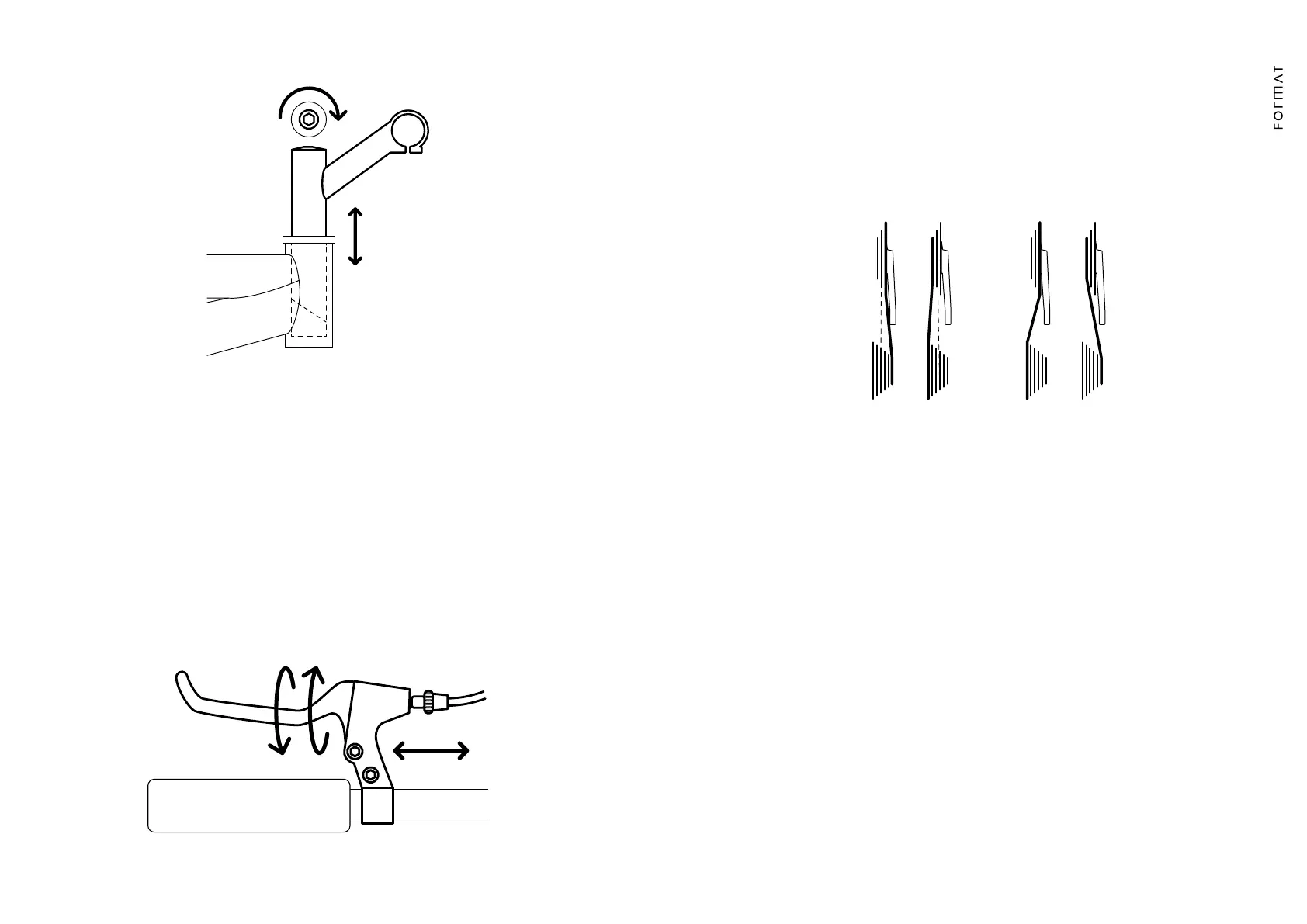 FORMAT