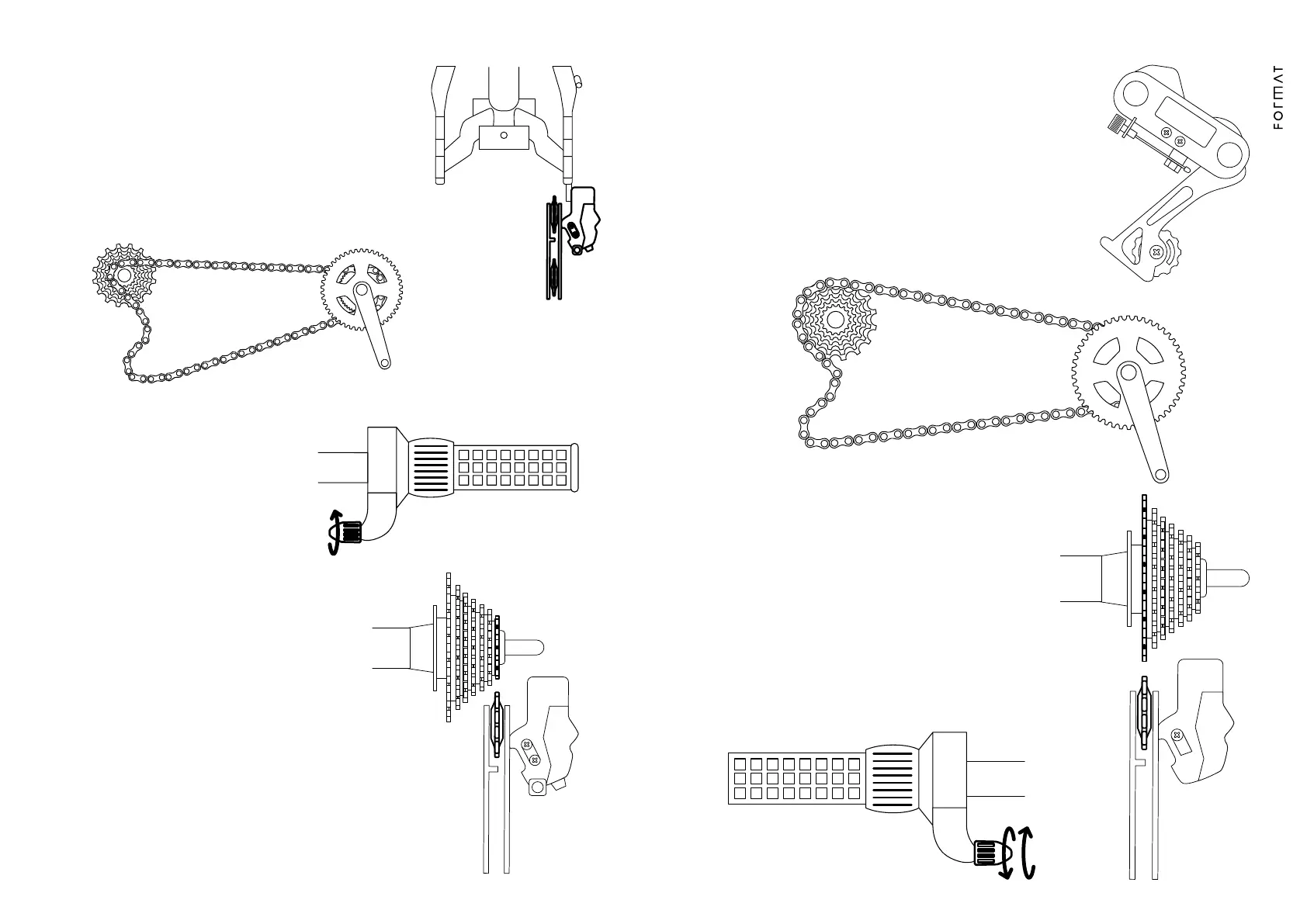 FORMAT