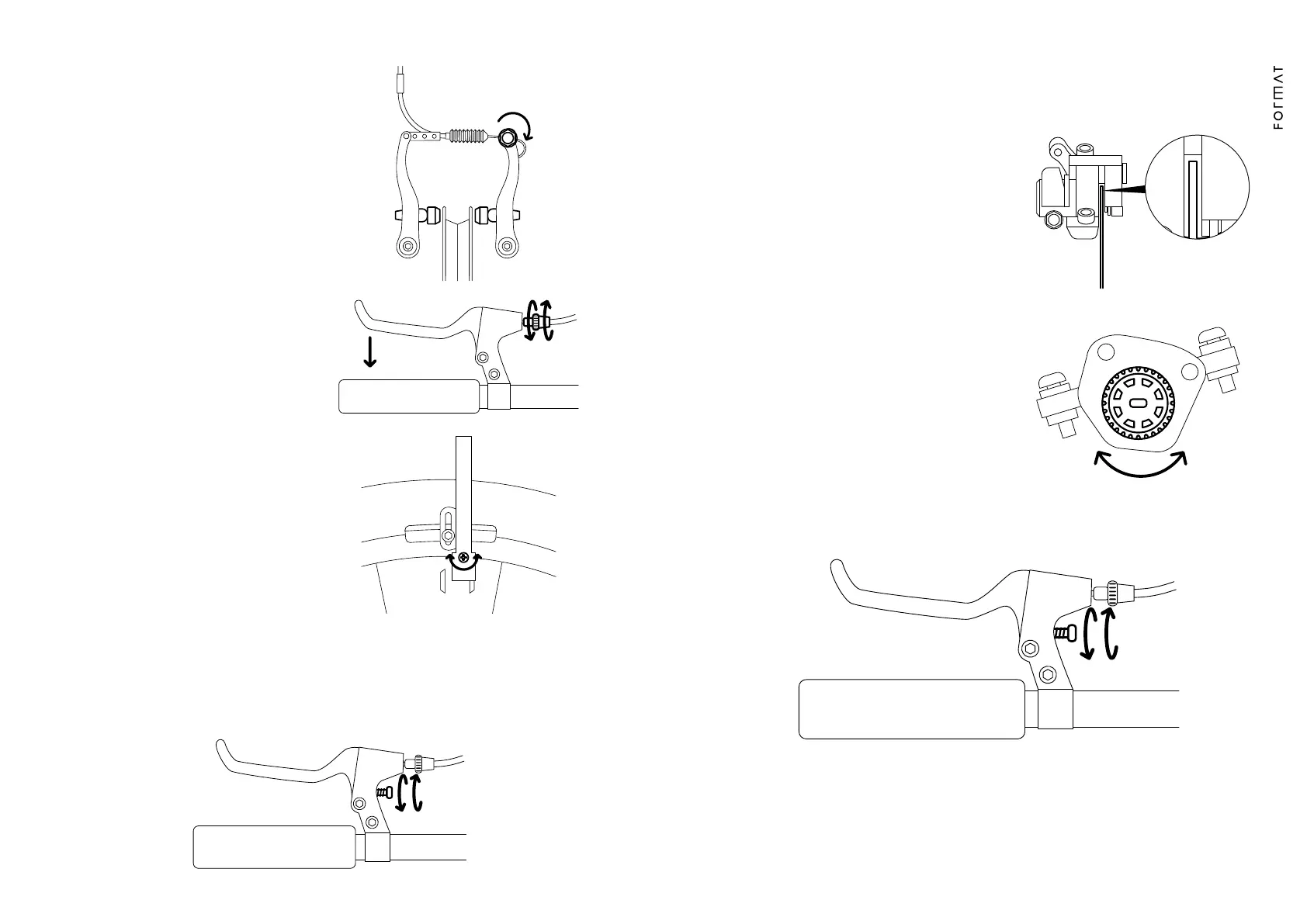 FORMAT