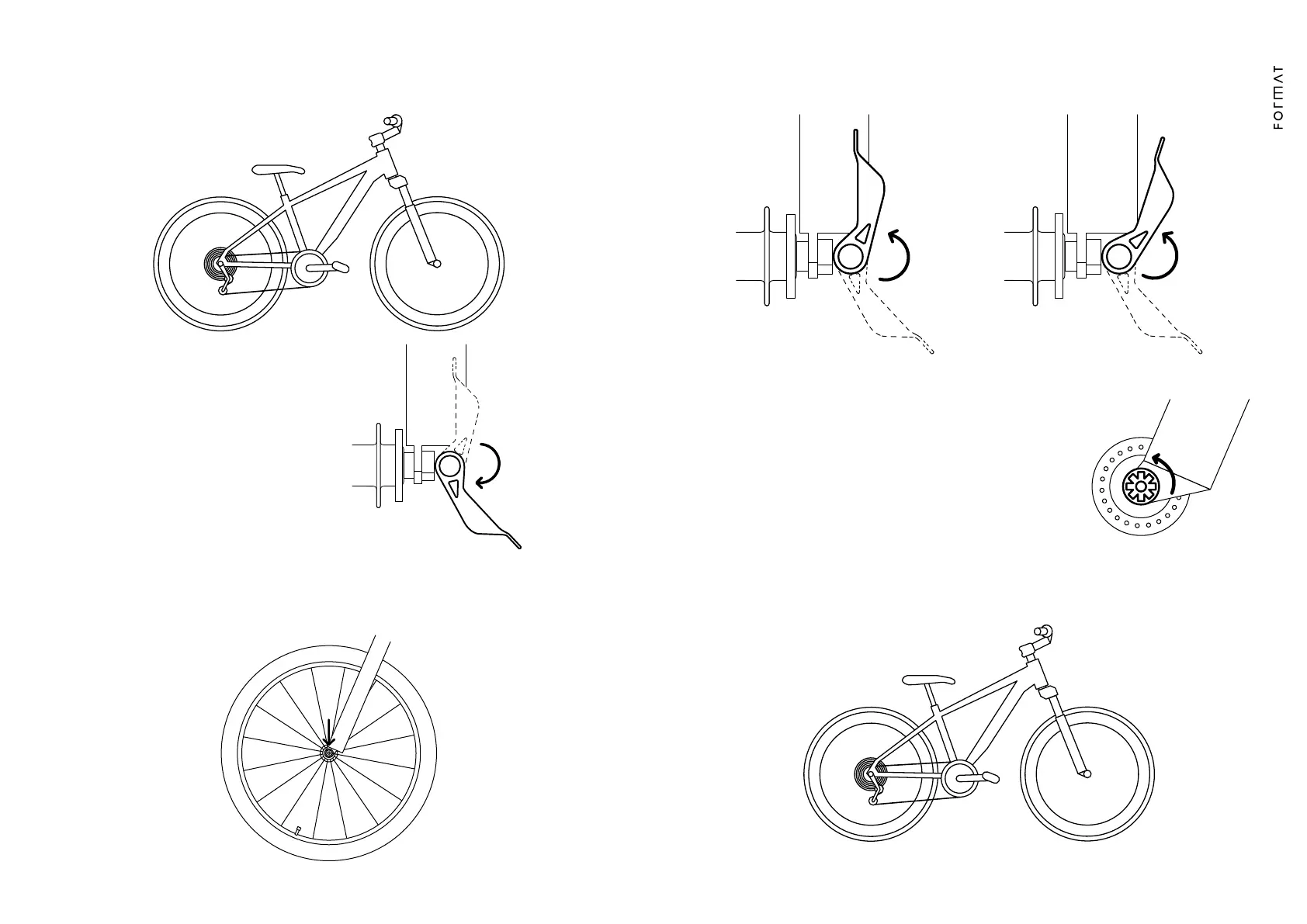 FORMAT