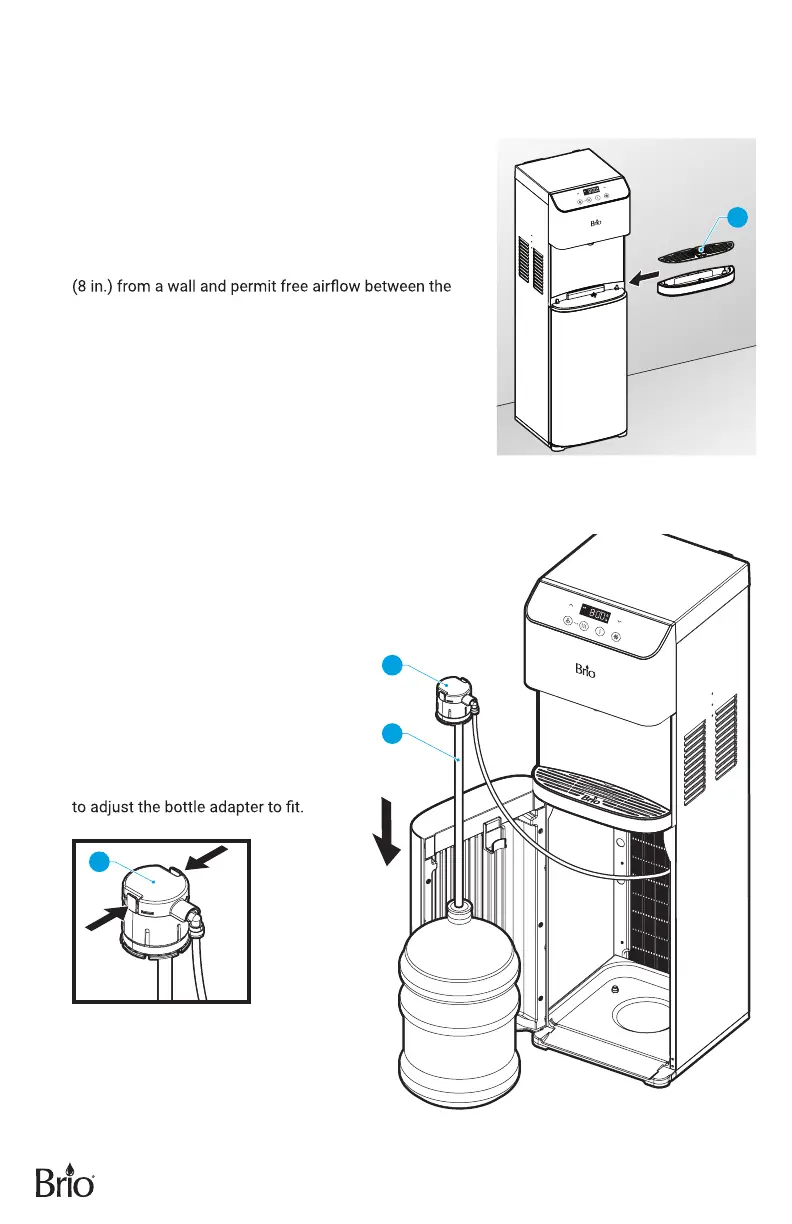 (8 in.) from a wall and permit free airflow between the

Brio

Brio

to adjust the bottle adapter to fit.

Brio