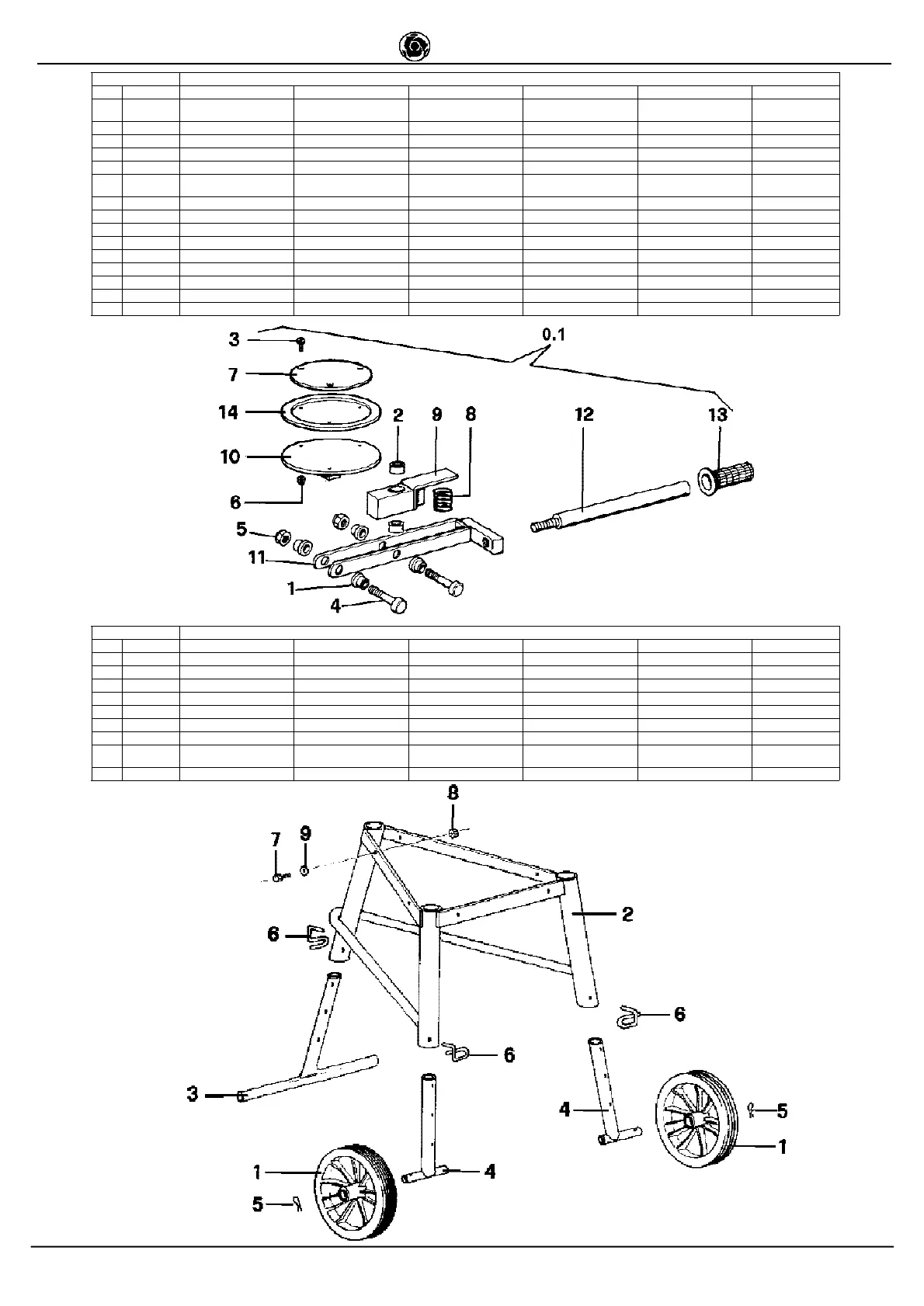 3
0.1
7
14
2
9
8
12
13
10
6
5
11
1
4

8
7
9
2
6
6
6
3
4
5
1
1
4
5