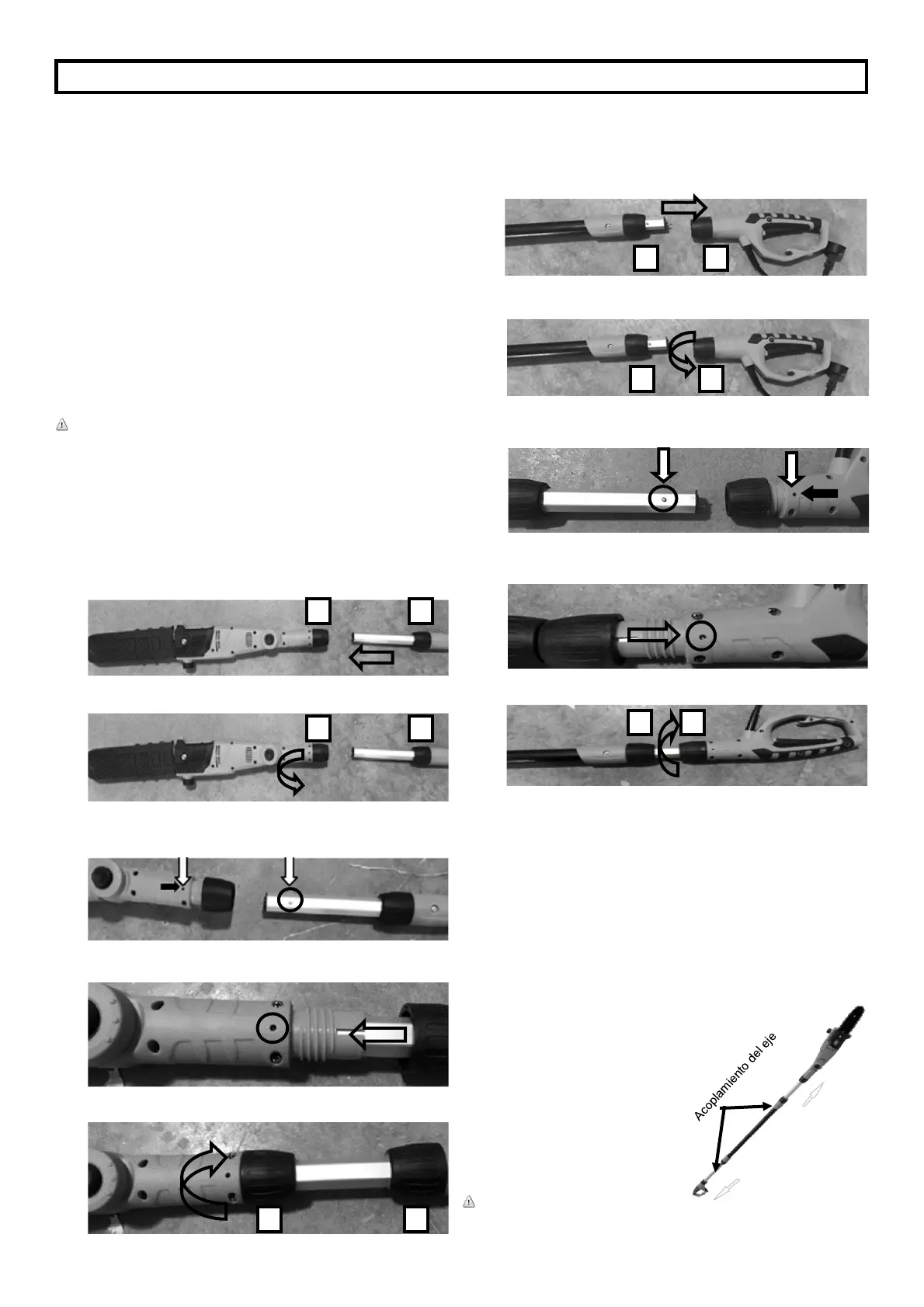 Acoplamiento del eje