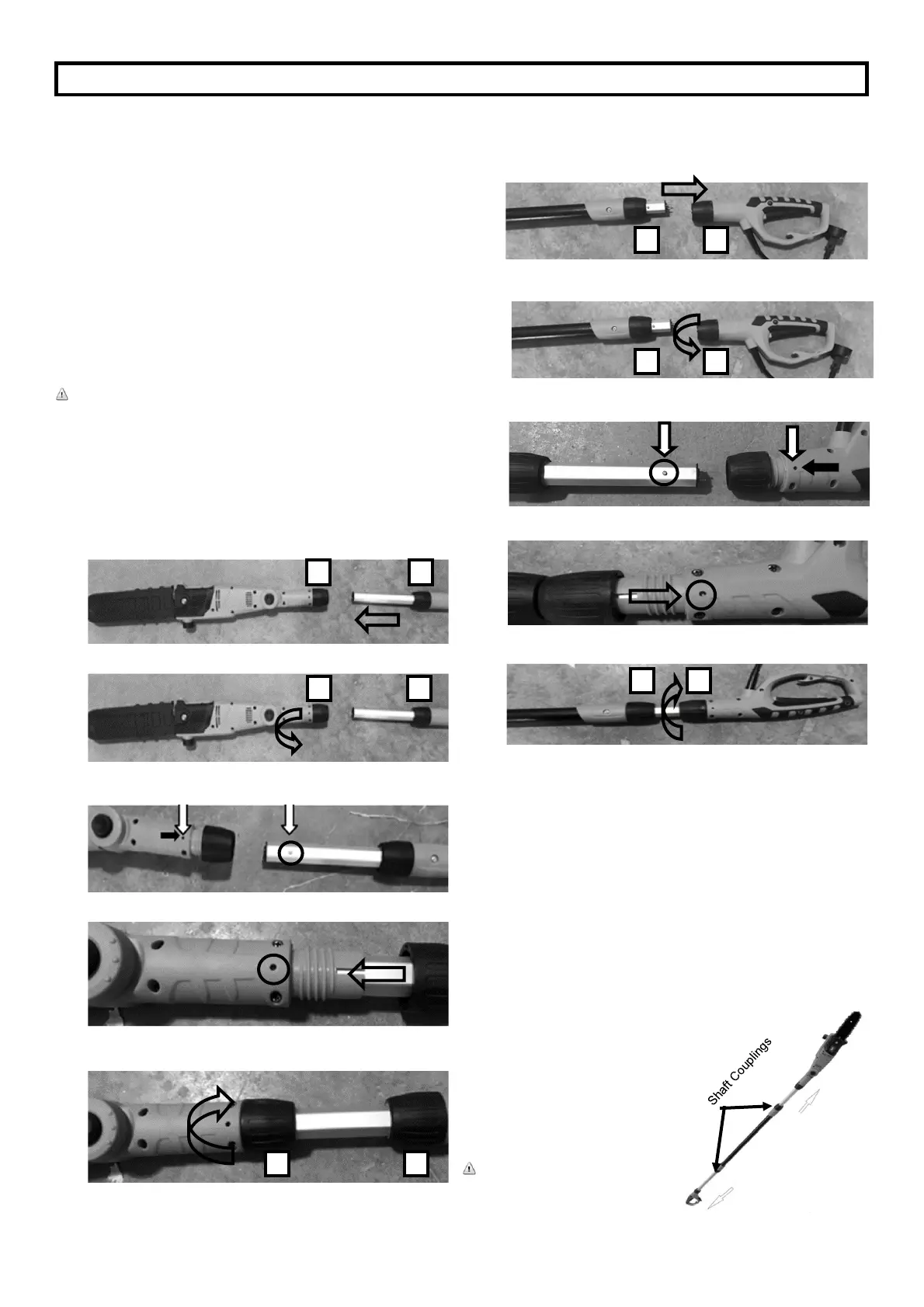 Shaft Couplings