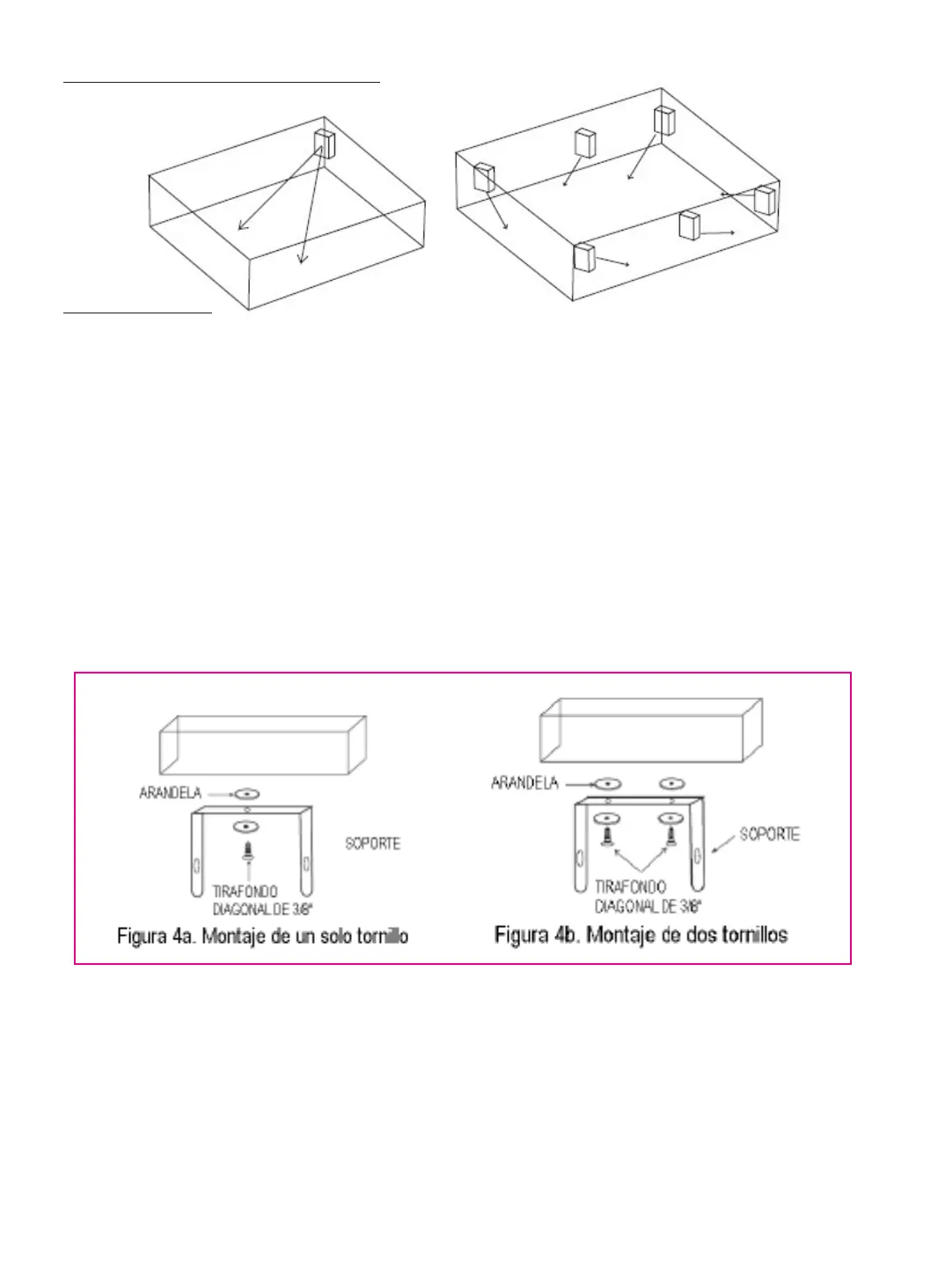 ARANDELA

SOPORTE

TIRAFONDO DIAGONAL DE 3/8"

Figura 4a. Montaje de un solo tornillo

ARANDELA

SOPORTE

TIRAFONDO DIAGONAL DE 3/8"

Figura 4b. Montaje de dos tornillos