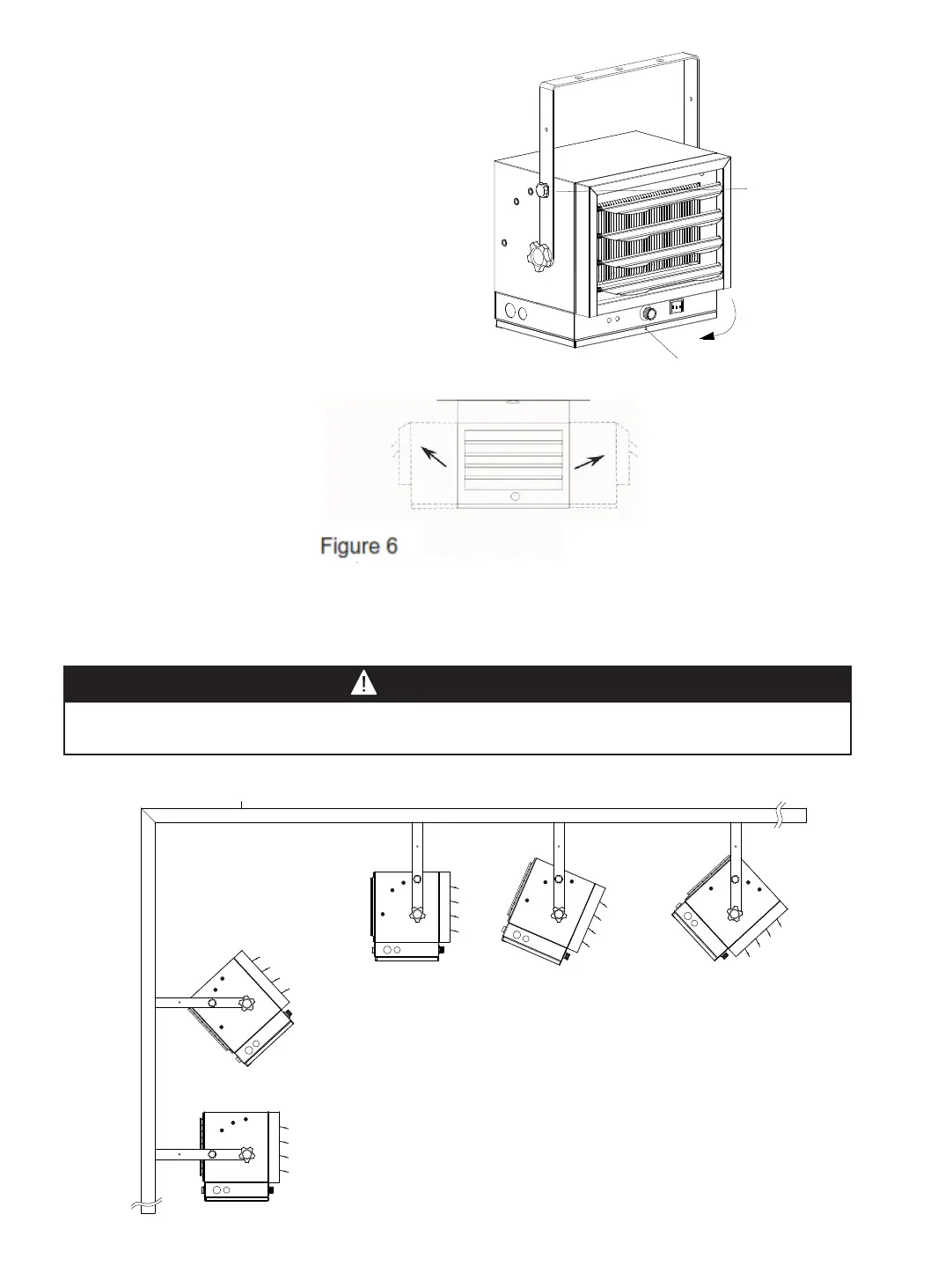 Figure 6