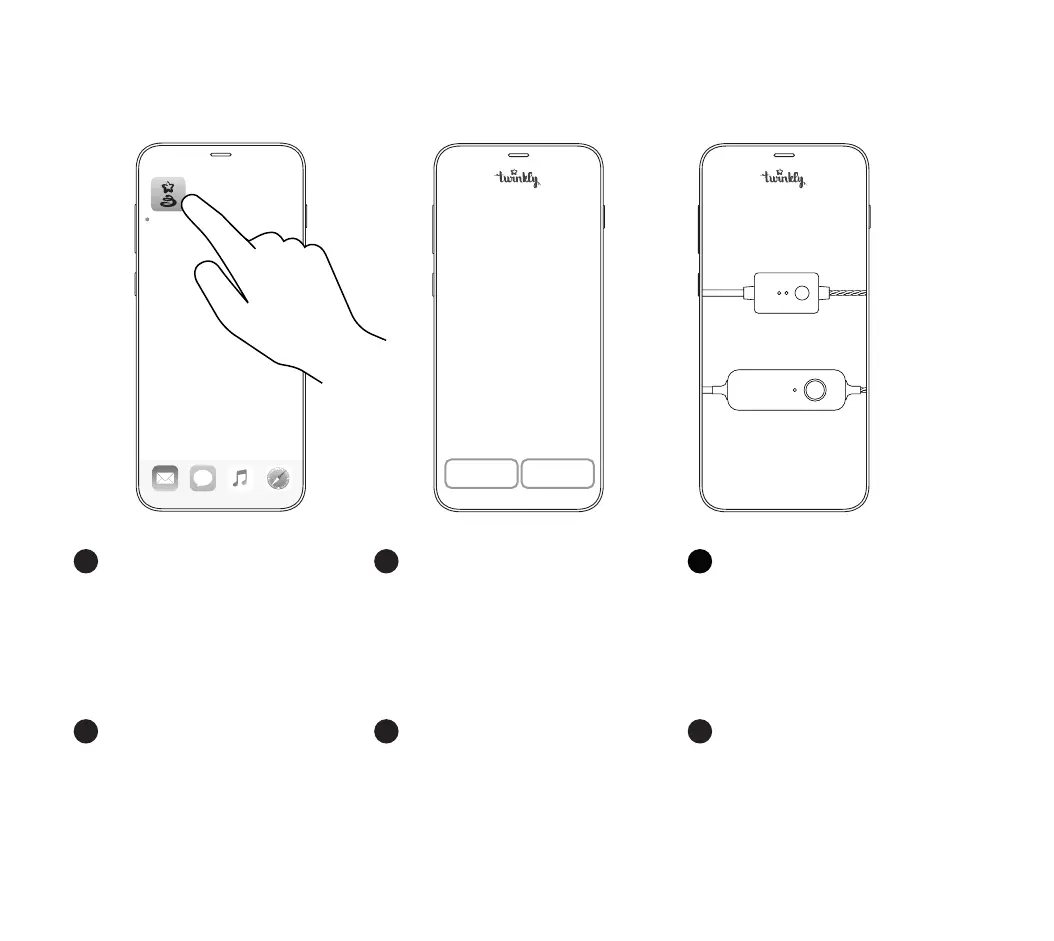 twinkly

twinkly