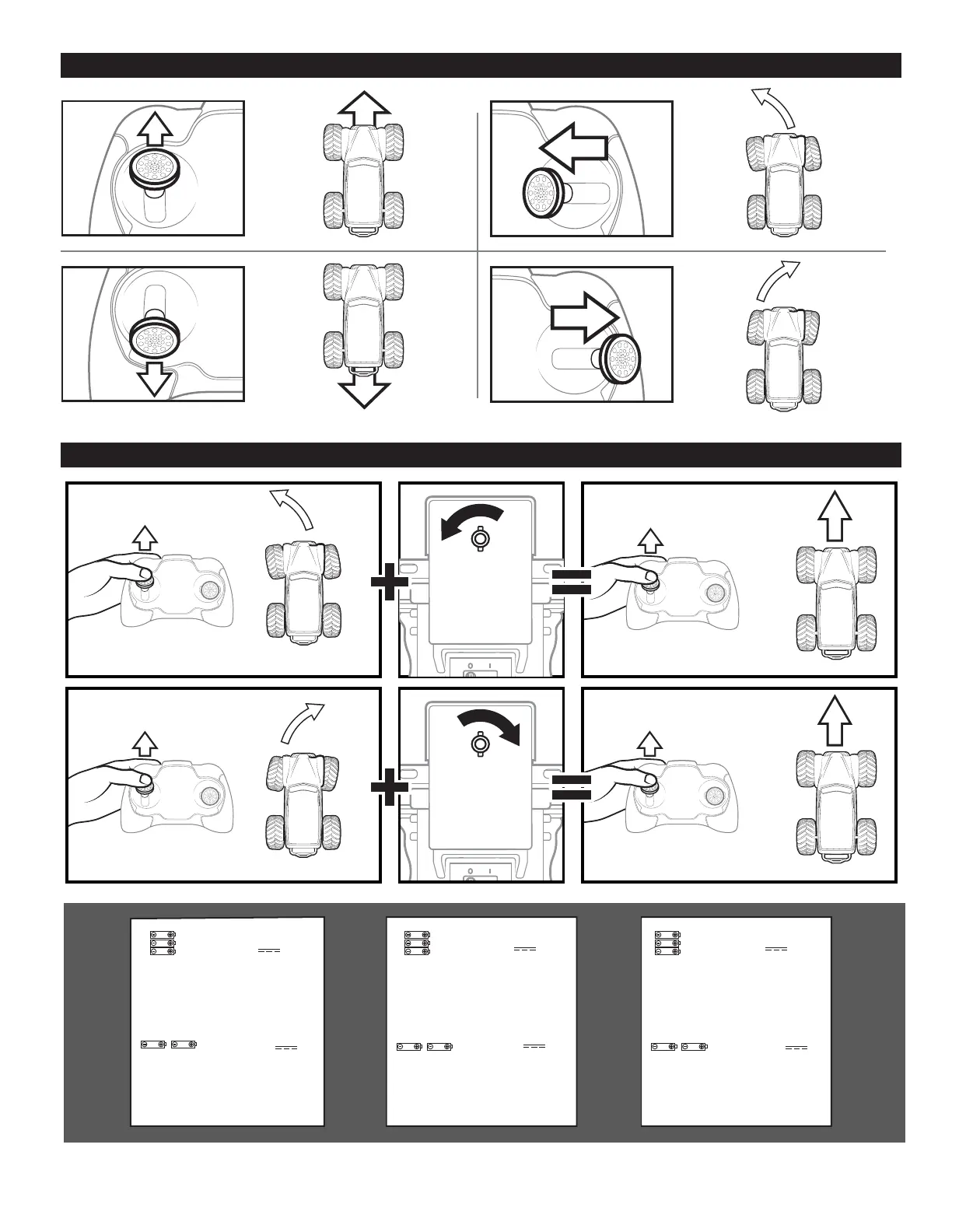 O I

O I