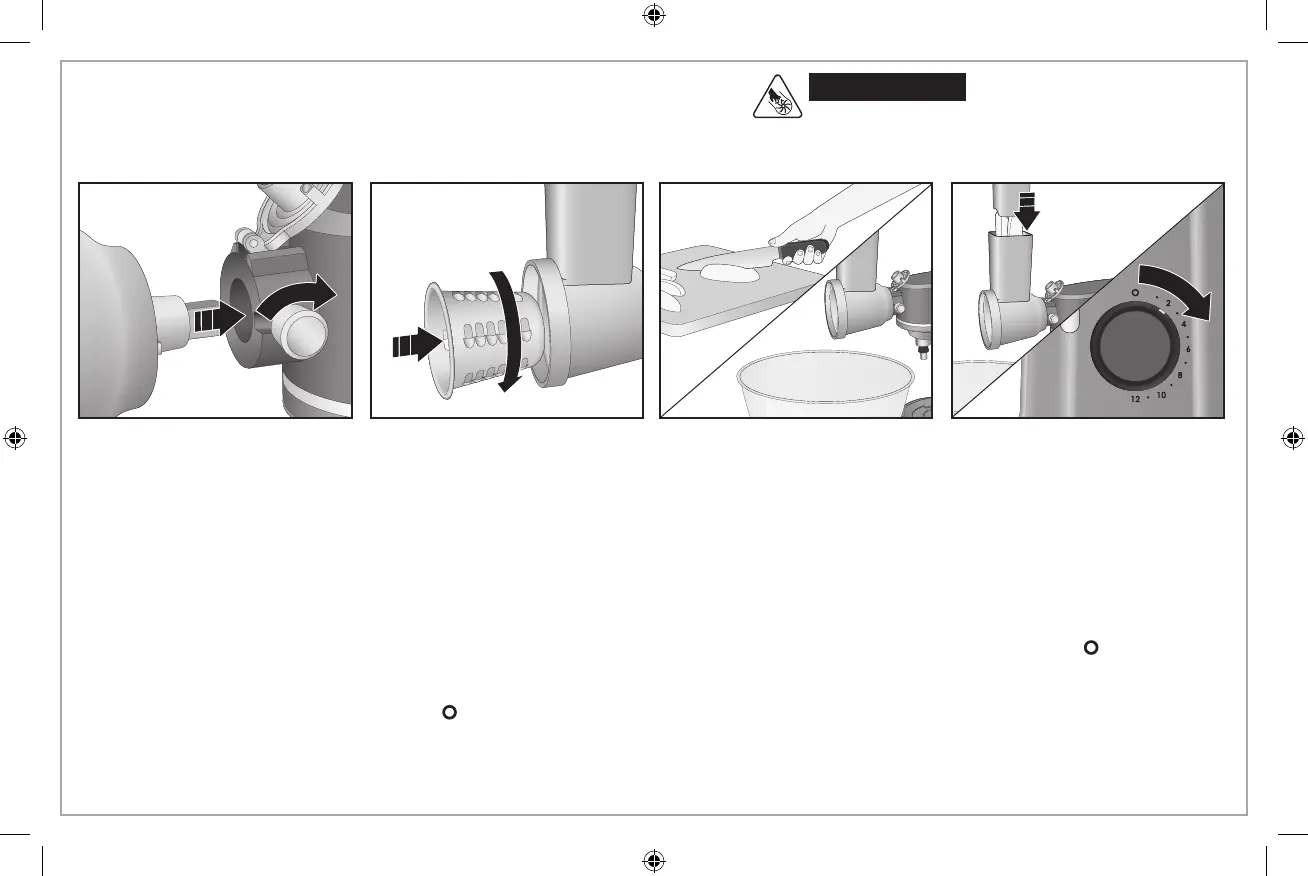 O
2
4
6
8
10
12