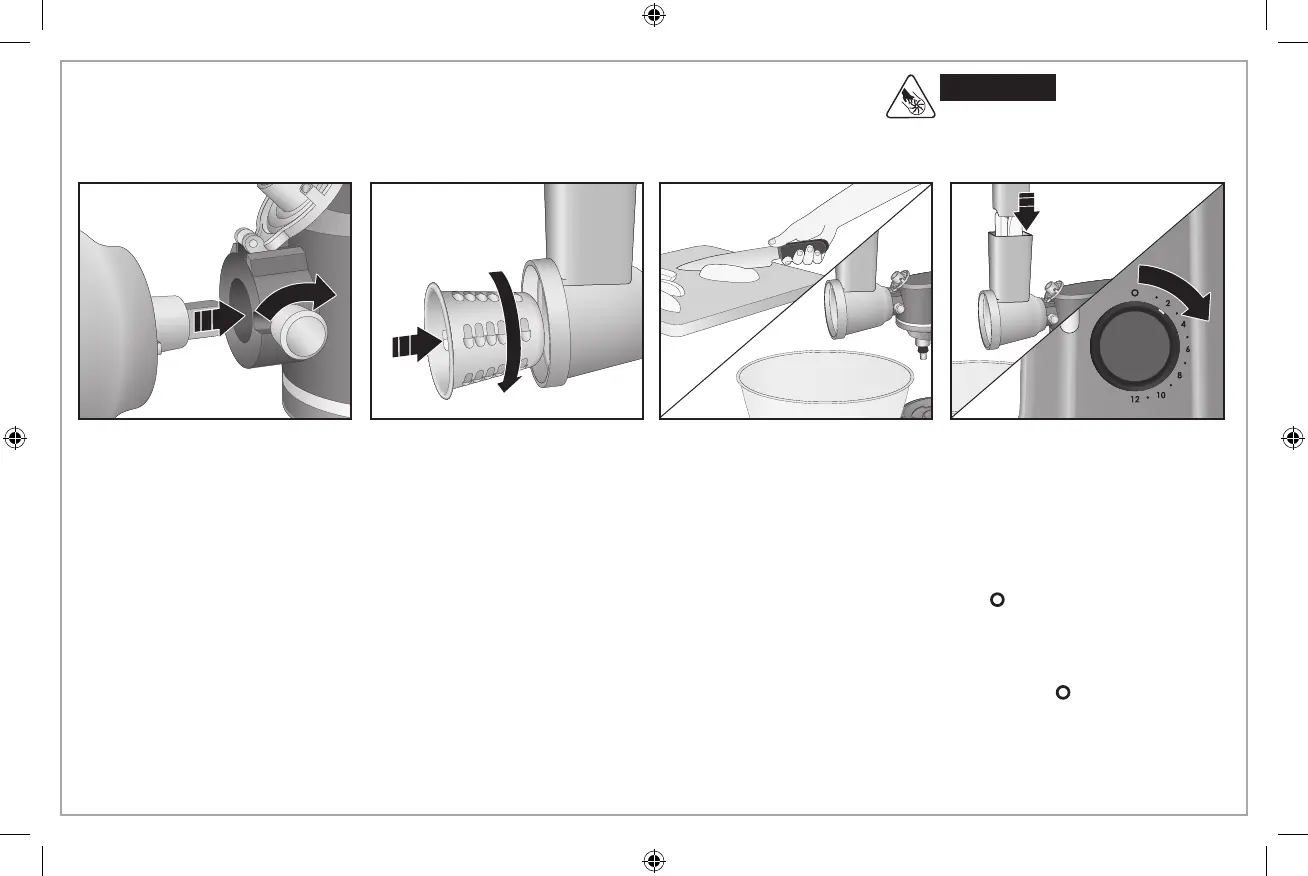 O
2
4
6
8
10
12