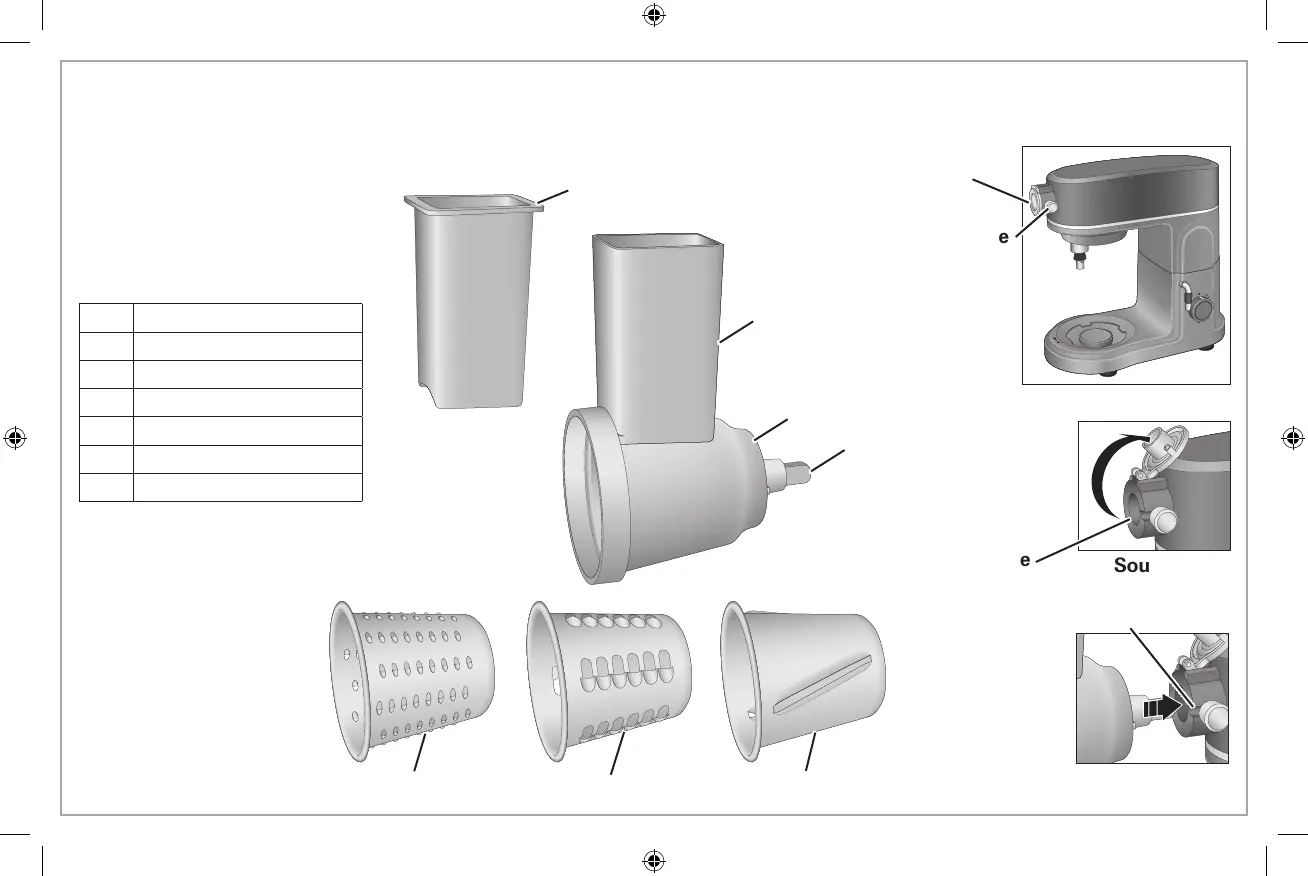 e

e
Sou