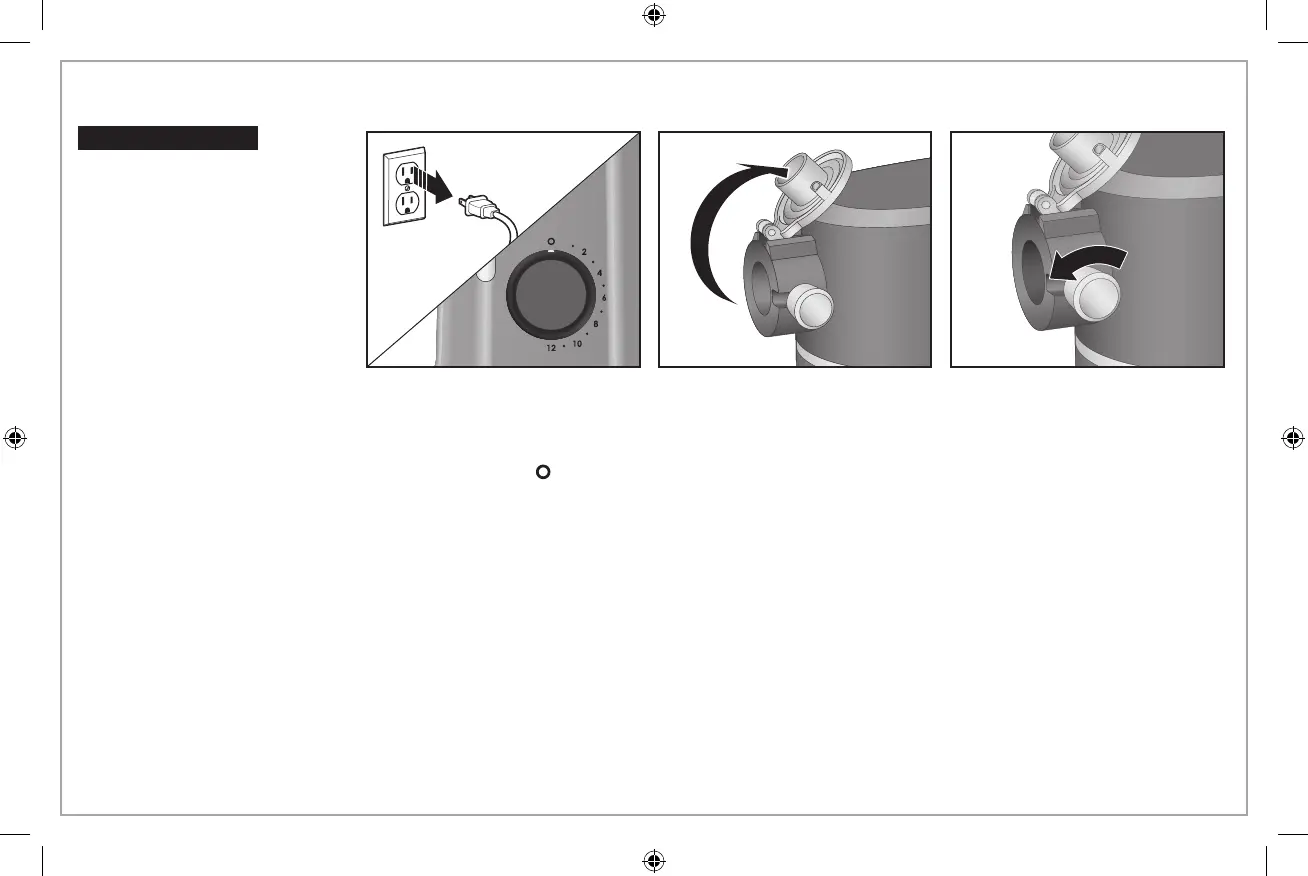 O
2
4
6
8
10
12

O