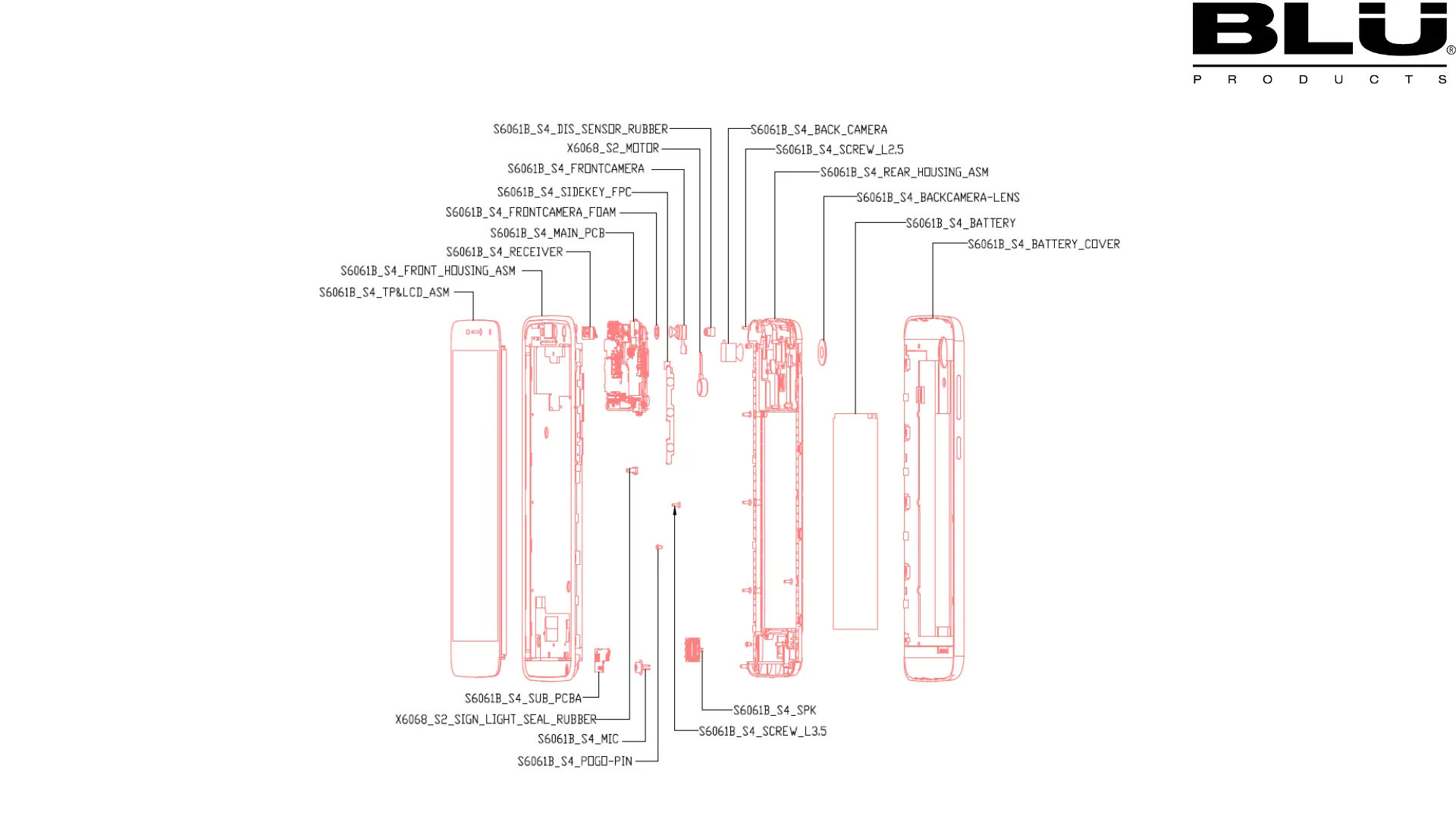 BLU®
PRODUCTS

S6061B_S4_DIS_SENSOR_RUBBER
X6068_S2_MOTOR
S6061B_S4_FRONTCAMERA
S6061B_S4_SIDEKEY_FPC
S6061B_S4_FRONTCAMERA_FOAM
S6061B_S4_MAIN_PCB
S6061B_S4_RECEIVER
S6061B_S4_FRONT_HOUSING_ASM
S6061B_S4_TP&LCD_ASM

S6061B_S4_BACK_CAMERA
S6061B_S4_SCREW_L2.5
S6061B_S4_REAR_HOUSING_ASM
S6061B_S4_BACKCAMERA-LENS
S6061B_S4_BATTERY
S6061B_S4_BATTERY_COVER

S6061B_S4_SUB_PCBA
X6068_S2_SIGN_LIGHT_SEAL_RUBBER
S6061B_S4_MIC
S6061B_S4_POGO-PIN

S6061B_S4_SPK
S6061B_S4_SCREW_L3.5