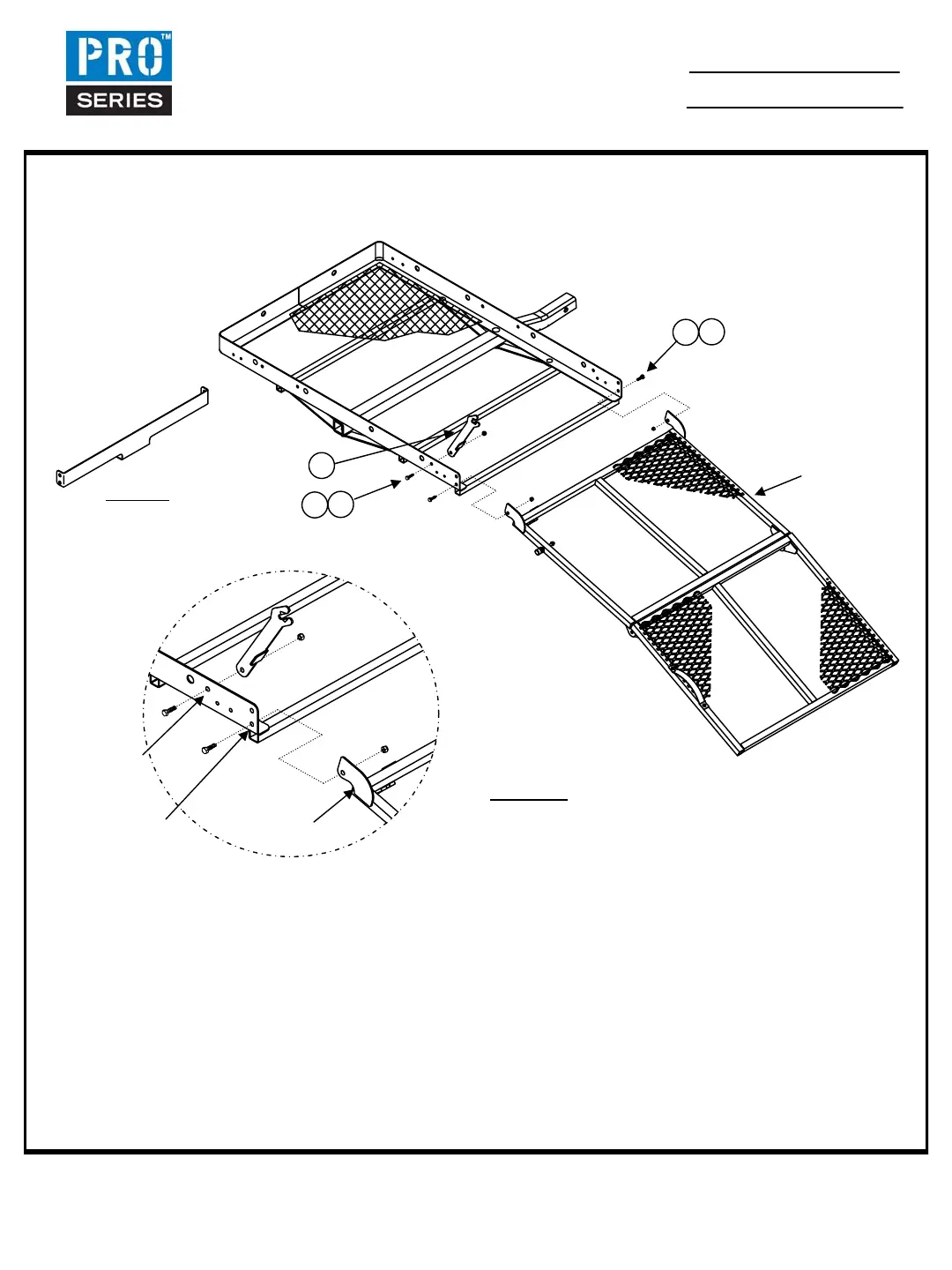 PRO™
SERIES