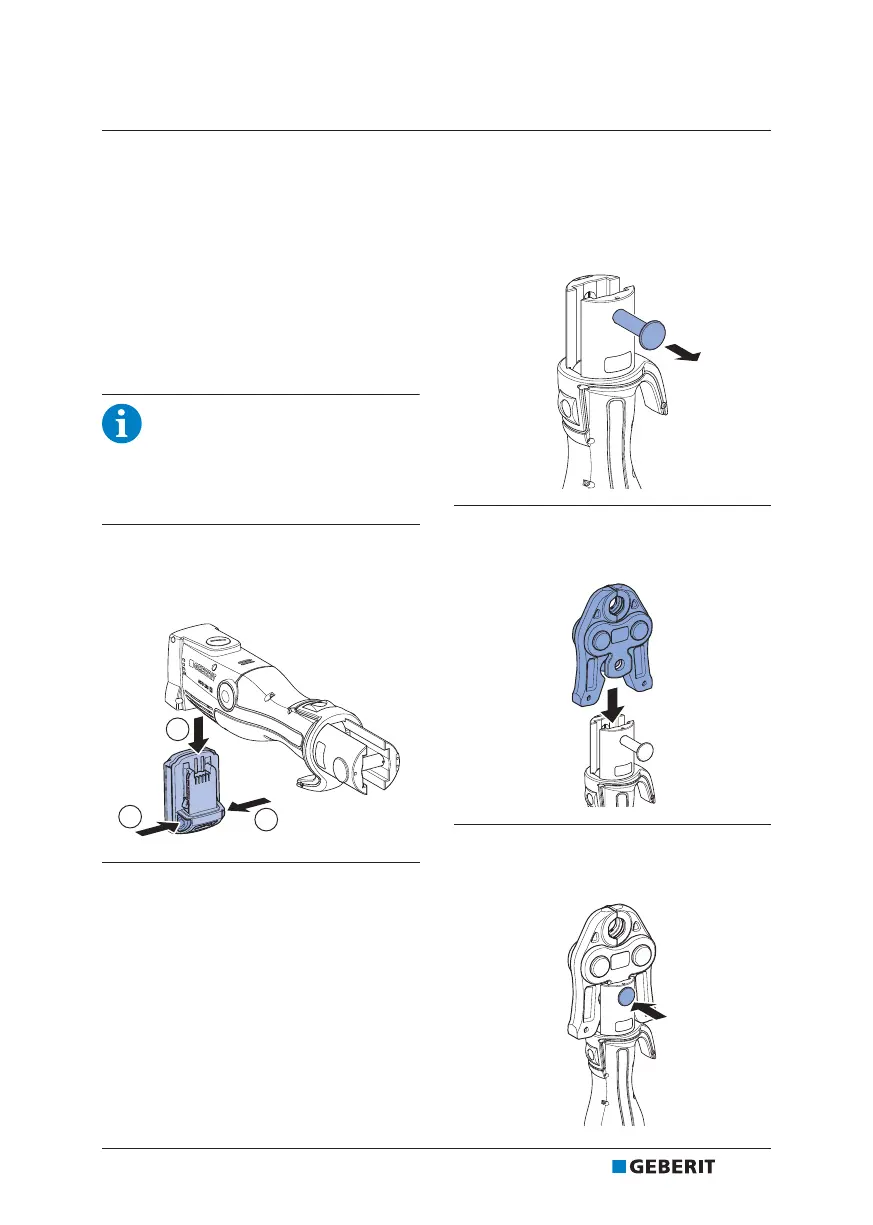 GEBERIT