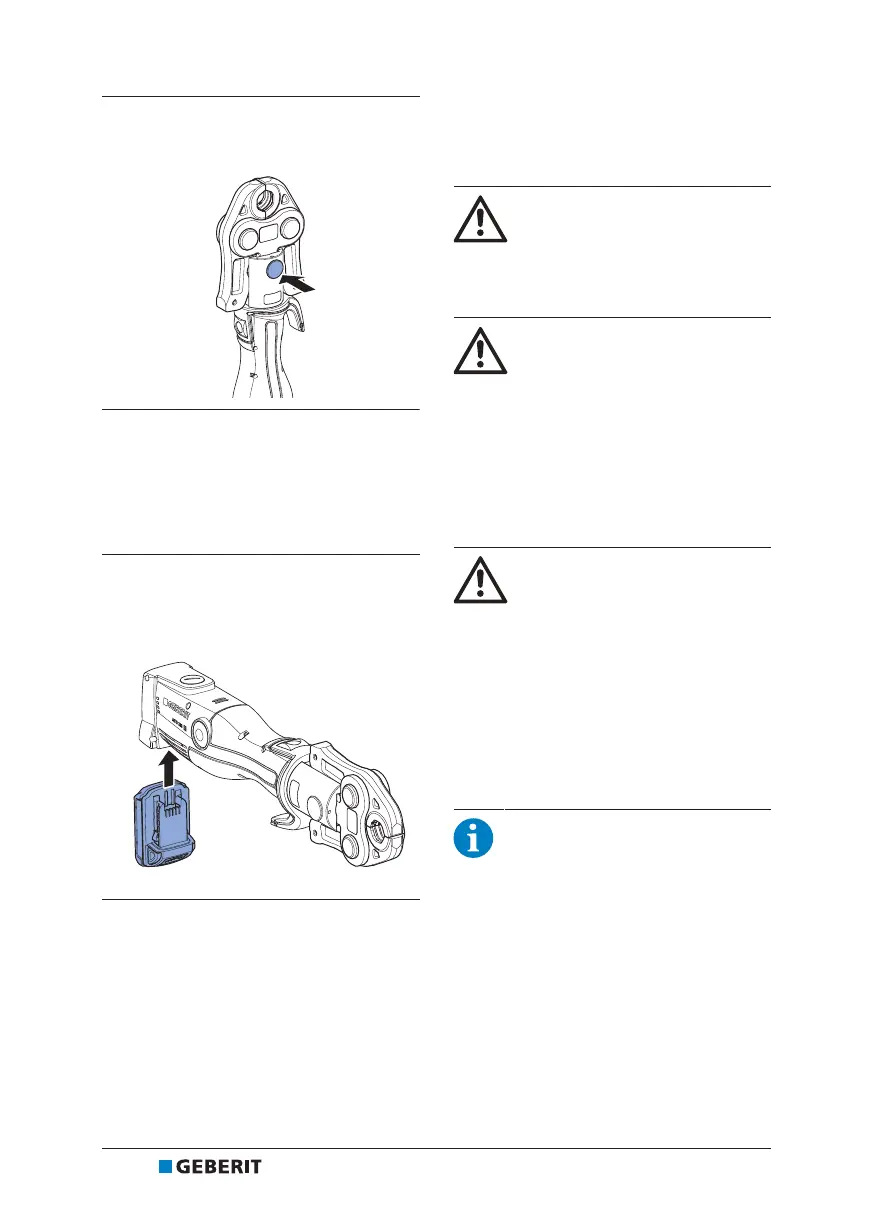 GEBERIT